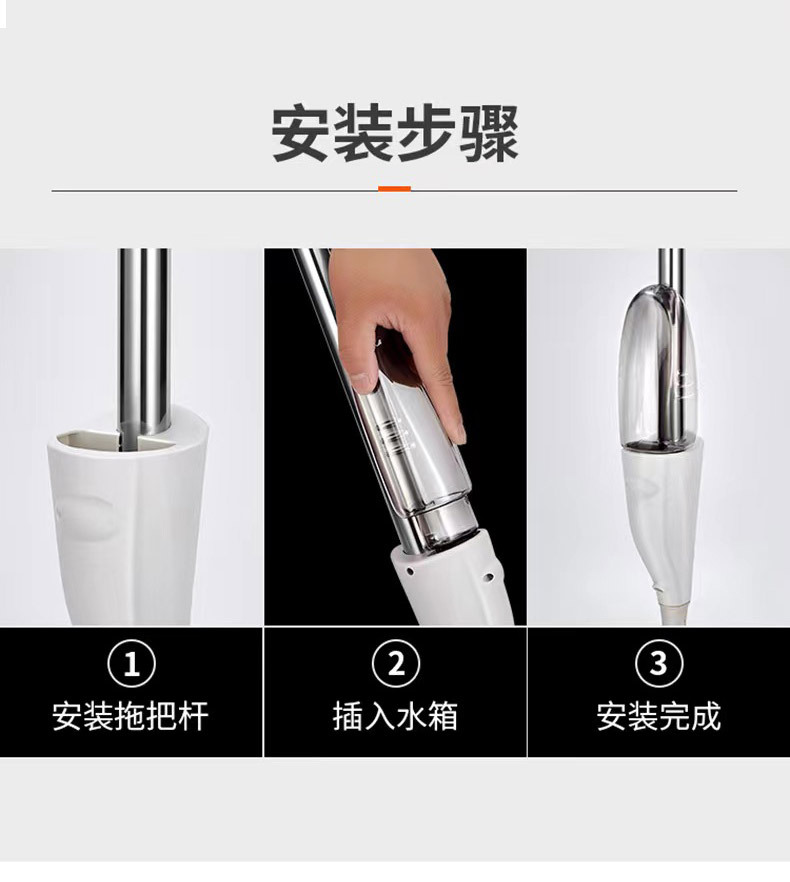 安装步骤

①
安装拖把杆

②
插入水箱

③
安装完成