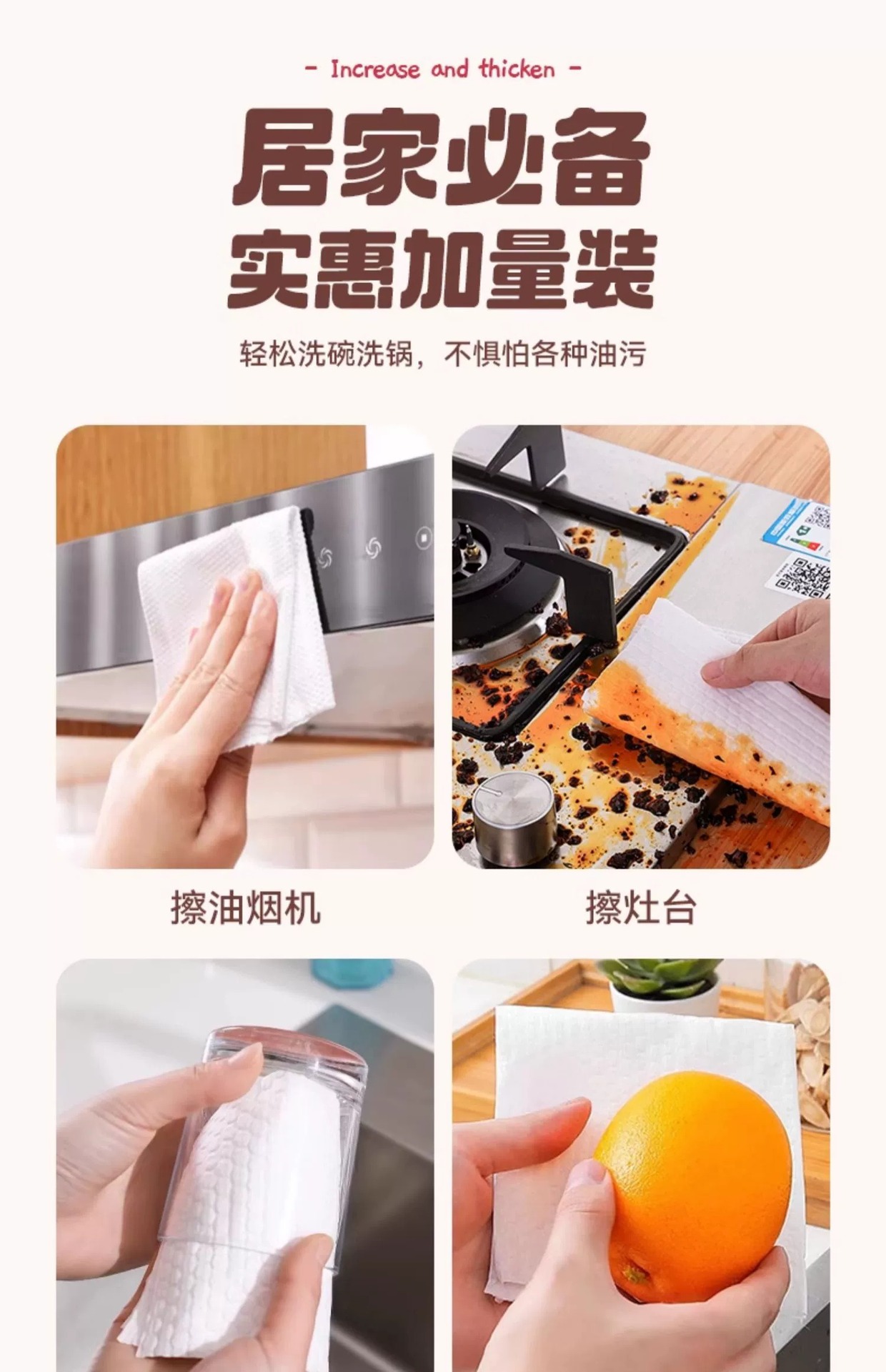 - Increase and thicken -

居家必备
实惠加量装

轻松洗碗洗锅，不惧怕各种油污

擦油烟机

擦灶台