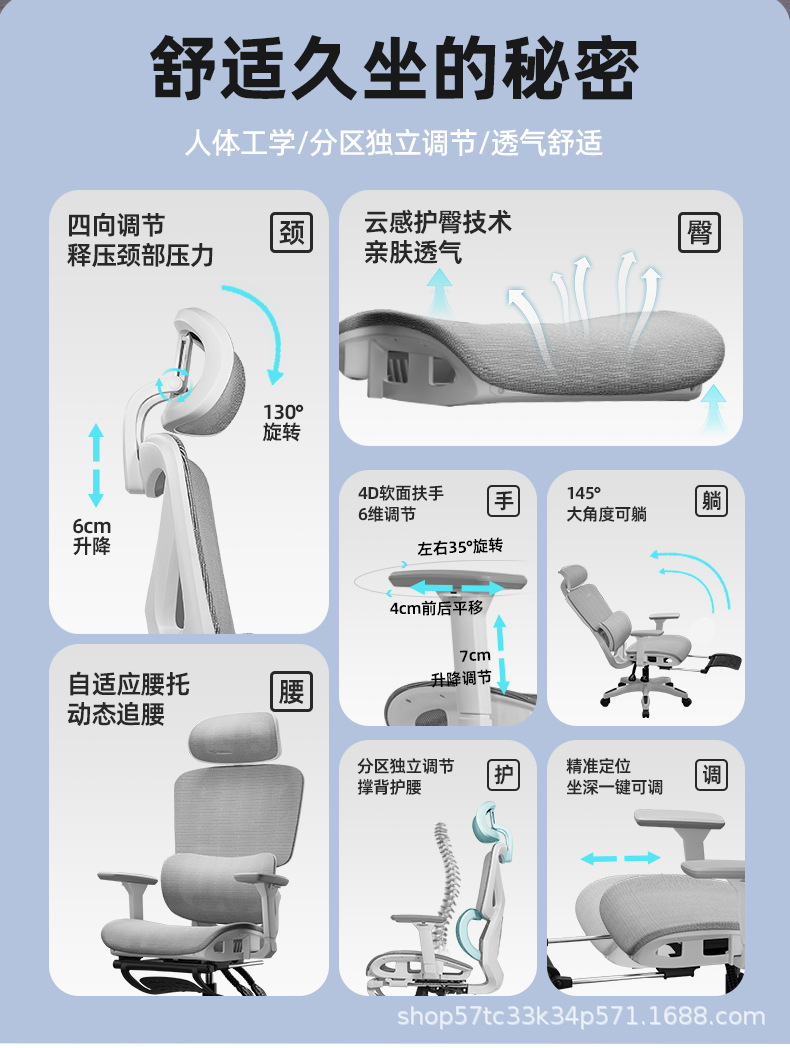 舒适久坐的秘密

人体工学/分区独立调节/透气舒适

四向调节
释压颈部压力

颈

130°
旋转

6cm
升降

云感护臀技术
亲肤透气

臀

4D软面扶手
6维调节

手

左右35°旋转

4cm前后平移

7cm
升降调节

145°
大角度可躺

躺

自适应腰托
动态追腰

腰

分区独立调节
撑背护腰

护

精准定位
坐深一键可调

调

shop57tc33k34p571.1688.com