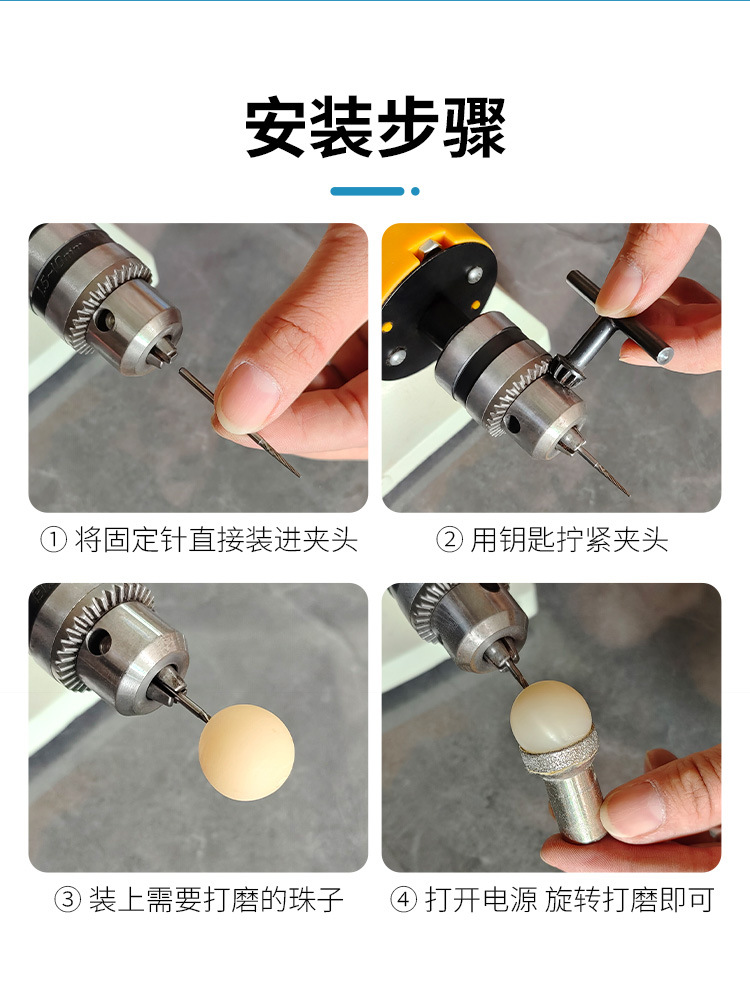 安装步骤

① 将固定针直接装进夹头

② 用钥匙拧紧夹头

③ 装上需要打磨的珠子

④ 打开电源 旋转打磨即可