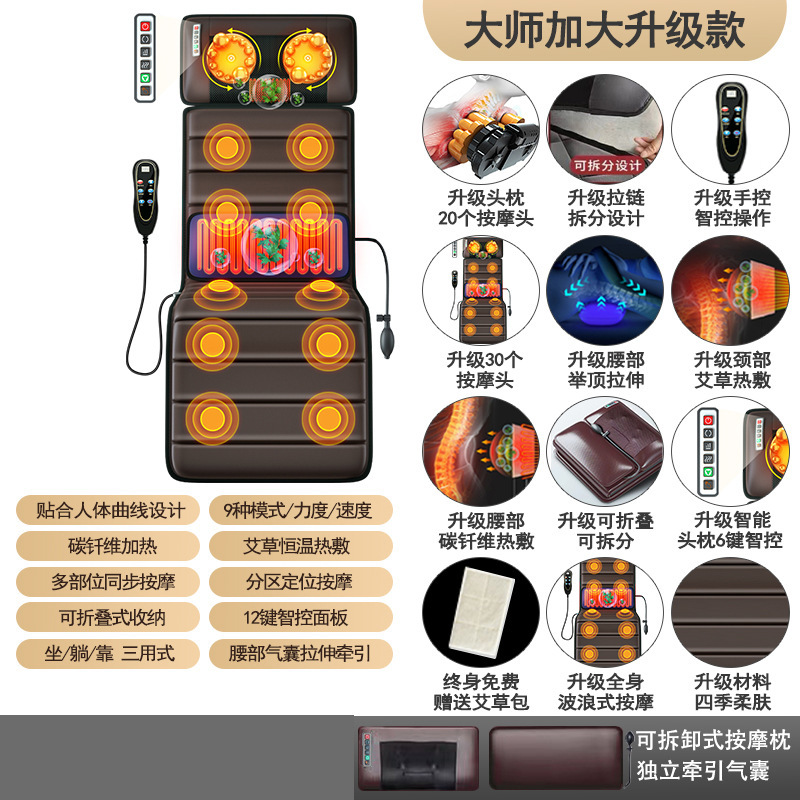 大师加大升级款

可拆分设计

升级头枕
20个按摩头

升级拉链
拆分设计

升级手控
智控操作

升级30个
按摩头

升级腰部
举顶拉伸

升级颈部
艾草热敷

升级腰部
碳钎维热敷

升级可折叠
可拆分

升级智能
头枕6键智控

终身免费
赠送艾草包

升级全身
波浪式按摩

升级材料
四季柔肤

贴合人体曲线设计

9种模式/力度/速度

碳钎维加热

艾草恒温热敷

多部位同步按摩

分区定位按摩

可折叠式收纳

12键智控面板

坐/躺/靠 三用式

腰部气囊拉伸牵引

可拆卸式按摩枕
独立牵引气囊