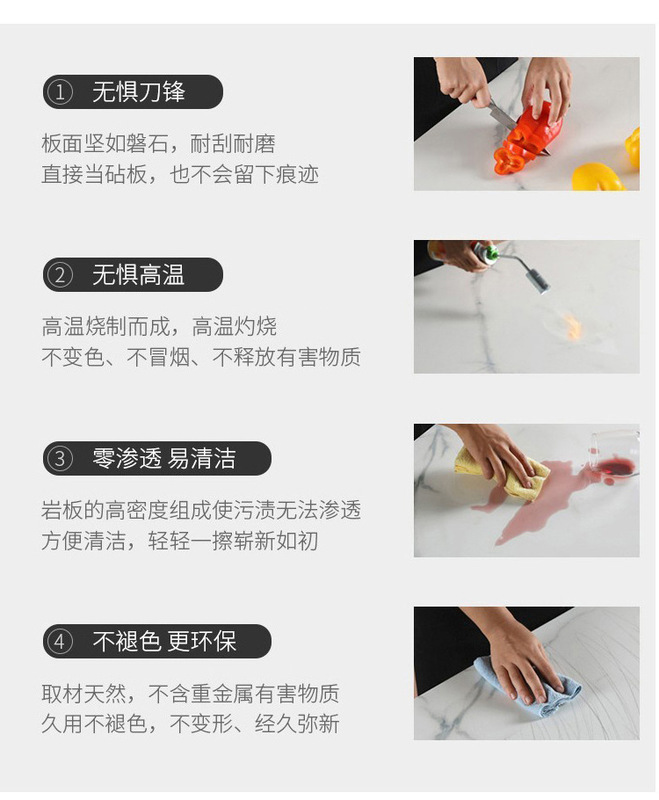 ① 无惧刀锋

板面坚如磐石，耐刮耐磨
直接当砧板，也不会留下痕迹

② 无惧高温

高温烧制而成，高温灼烧
不变色、不冒烟、不释放有害物质

③ 零渗透 易清洁

岩板的高密度组成使污渍无法渗透
方便清洁，轻轻一擦崭新如初

④ 不褪色 更环保

取材天然，不含重金属有害物质
久用不褪色，不变形、经久弥新