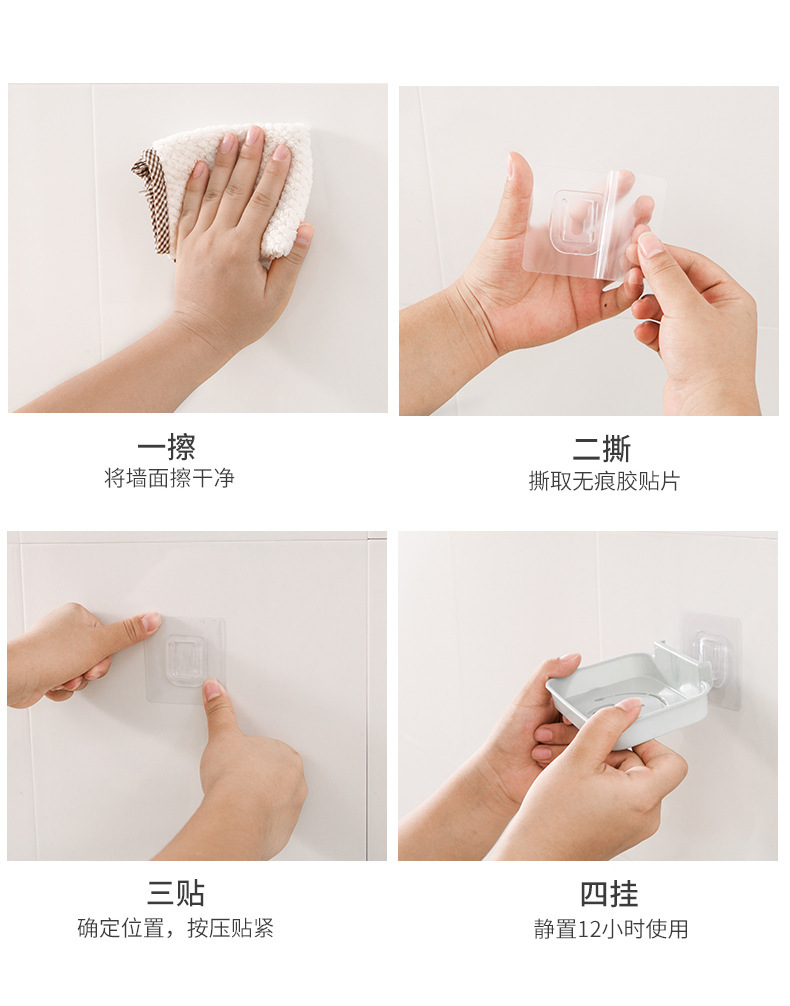 一擦
将墙面擦干净

二撕
撕取无痕胶贴片

三贴
确定位置，按压贴紧

四挂
静置12小时使用