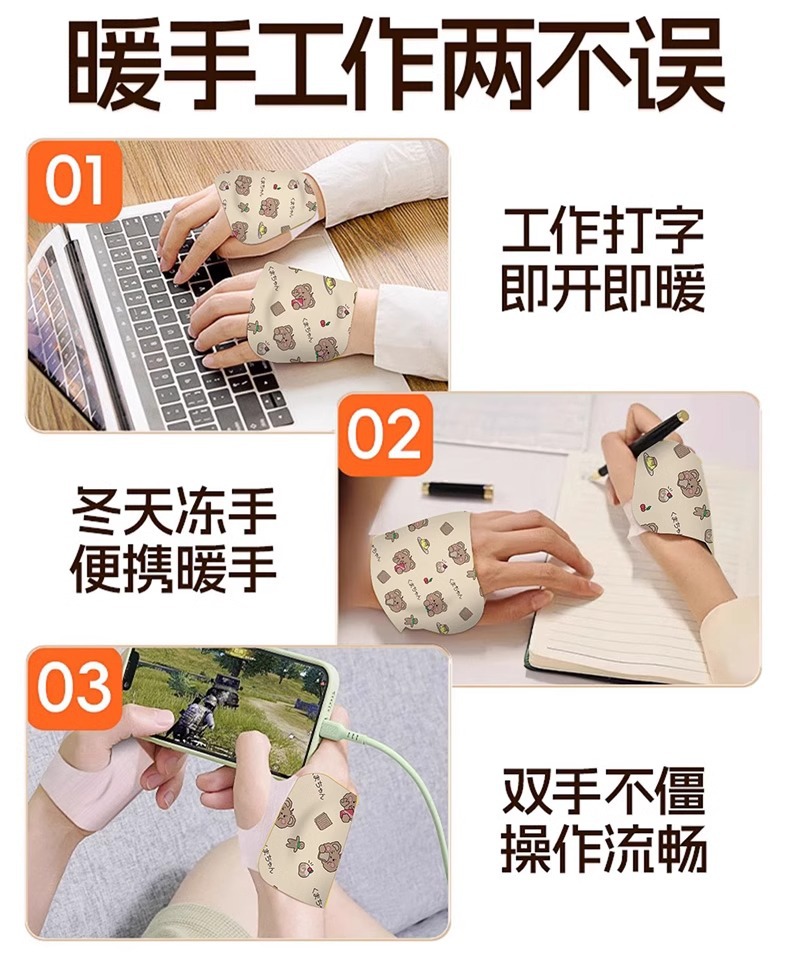 暖手工作两不误

01

工作打字
即开即暖

02

冬天冻手
便携暖手

03

双手不僵
操作流畅