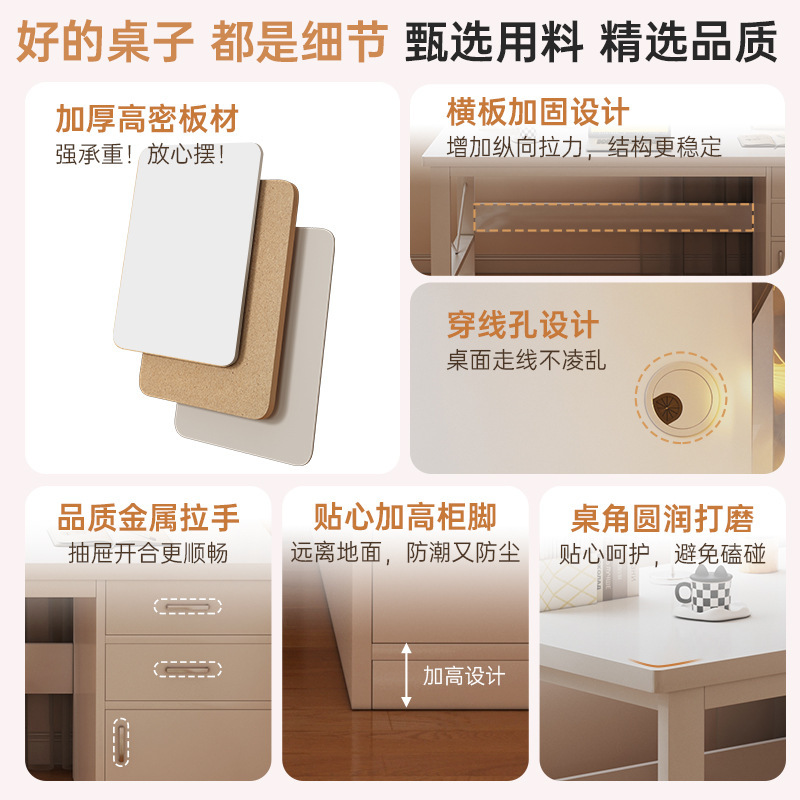 好的桌子 都是细节 甄选用料 精选品质

加厚高密板材
强承重！放心摆！

横板加固设计
增加纵向拉力，结构更稳定

穿线孔设计
桌面走线不凌乱

品质金属拉手
抽屉开合更顺畅

贴心加高柜脚
远离地面，防潮又防尘
加高设计

桌角圆润打磨
贴心呵护，避免磕碰