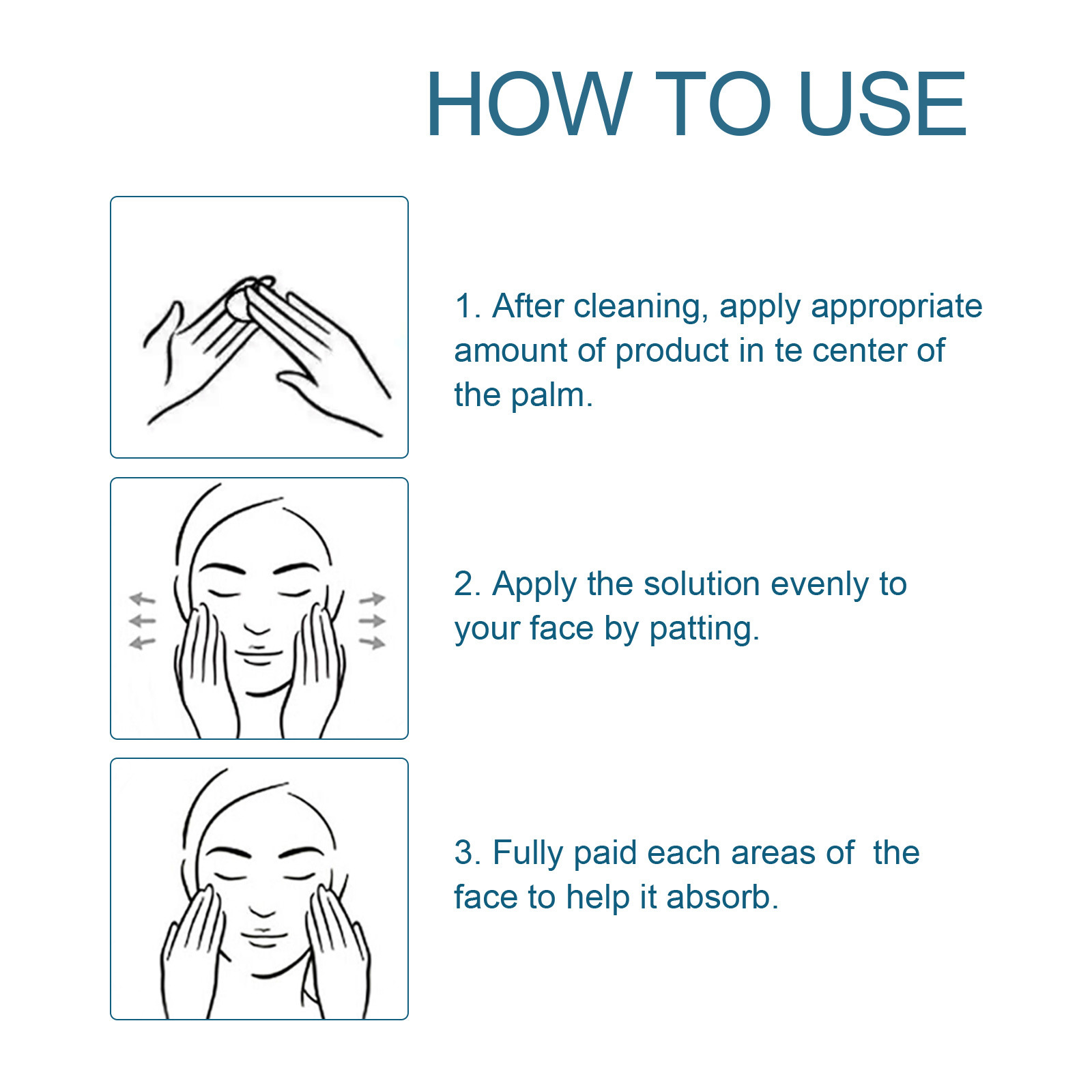 HOW TO USE

1. After cleaning, apply appropriate amount of product in te center of the palm.

2. Apply the solution evenly to your face by patting.

3. Fully paid each areas of  the face to help it absorb.