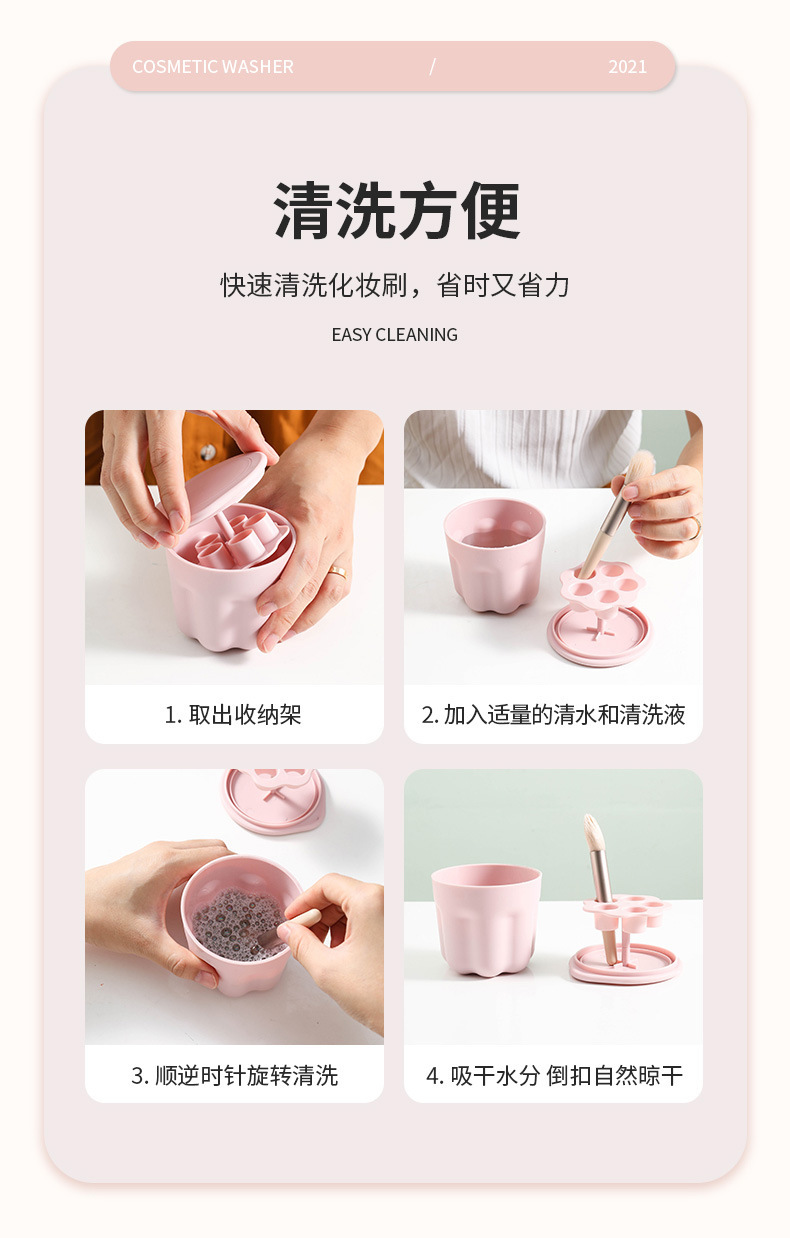 COSMETIC WASHER / 2021

清洗方便

快速清洗化妆刷，省时又省力

EASY CLEANING

1. 取出收纳架

2. 加入适量的清水和清洗液

3. 顺逆时针旋转清洗

4. 吸干水分 倒扣自然晾干