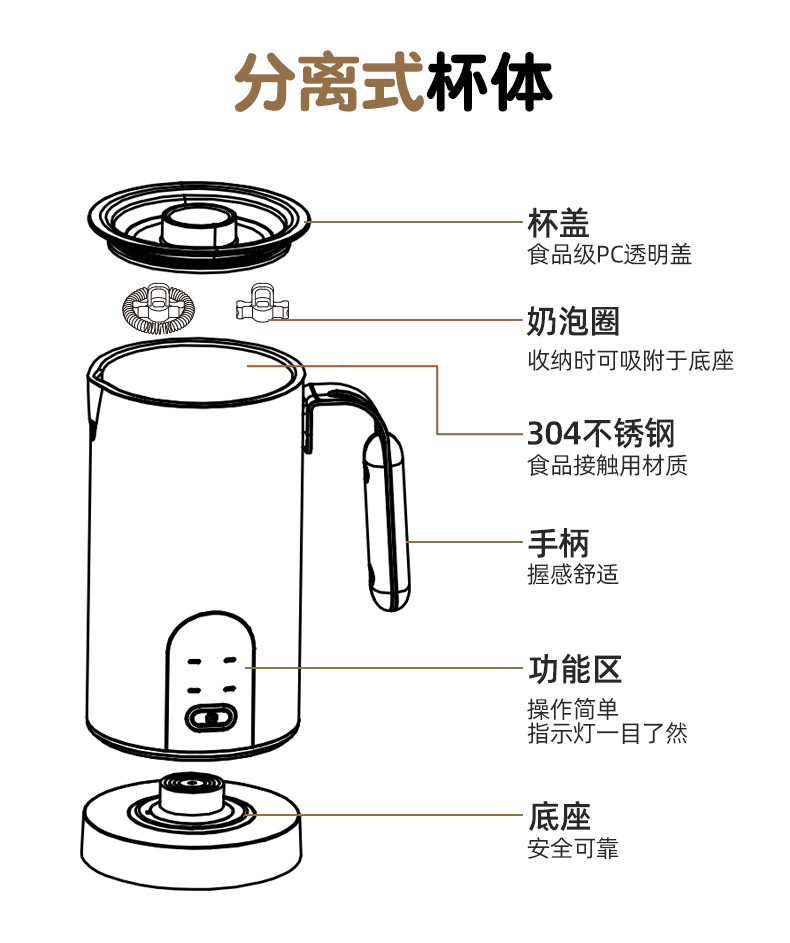 分离式杯体

杯盖
食品级PC透明盖

奶泡圈
收纳时可吸附于底座

304不锈钢
食品接触用材质

手柄
握感舒适

功能区
操作简单
指示灯一目了然

底座
安全可靠