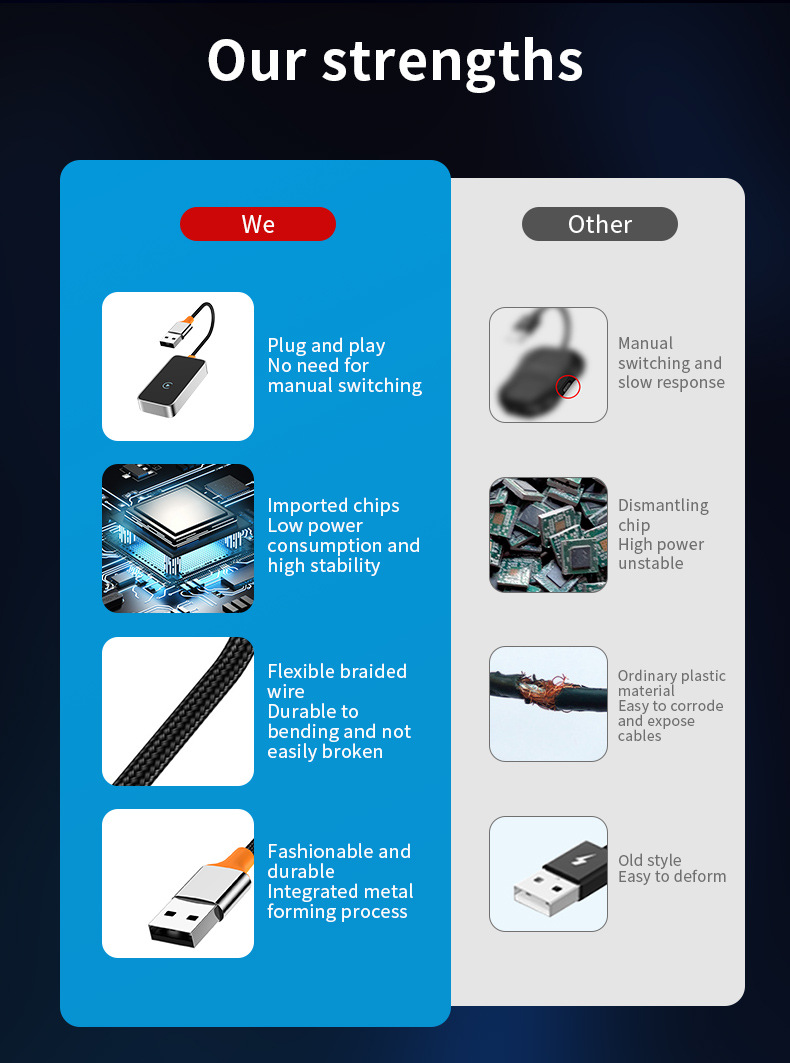 Our strengths

We

Plug and play
No need for manual switching

Imported chips
Low power consumption and high stability

Flexible braided wire
Durable to bending and not easily broken

Fashionable and durable
Integrated metal forming process

Other

Manual switching and slow response

Dismantling chip
High power unstable

Ordinary plastic material
Easy to corrode and expose cables

Old style
Easy to deform