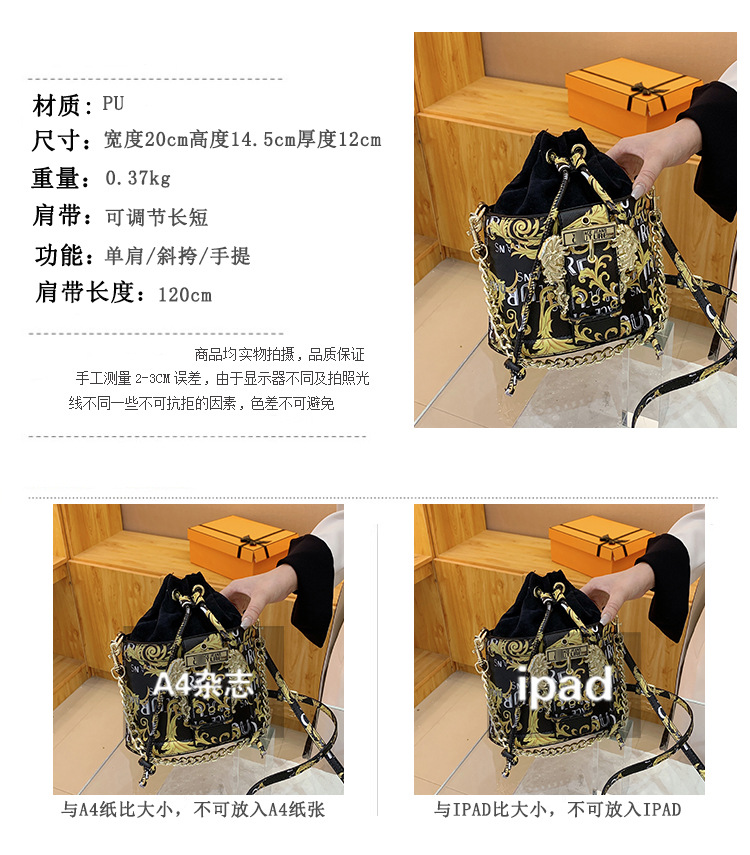 材质：PU
尺寸：宽度20cm高度14.5cm厚度12cm
重量：0.37kg
肩带：可调节长短
功能：单肩/斜挎/手提
肩带长度：120cm

商品均实物拍摄，品质保证
手工测量 2-3CM 误差，由于显示器不同及拍照光线不同一些不可抗拒的因素，色差不可避免

A4杂志

与A4纸比大小，不可放入A4纸张

ipad

与IPAD比大小，不可放入IPAD