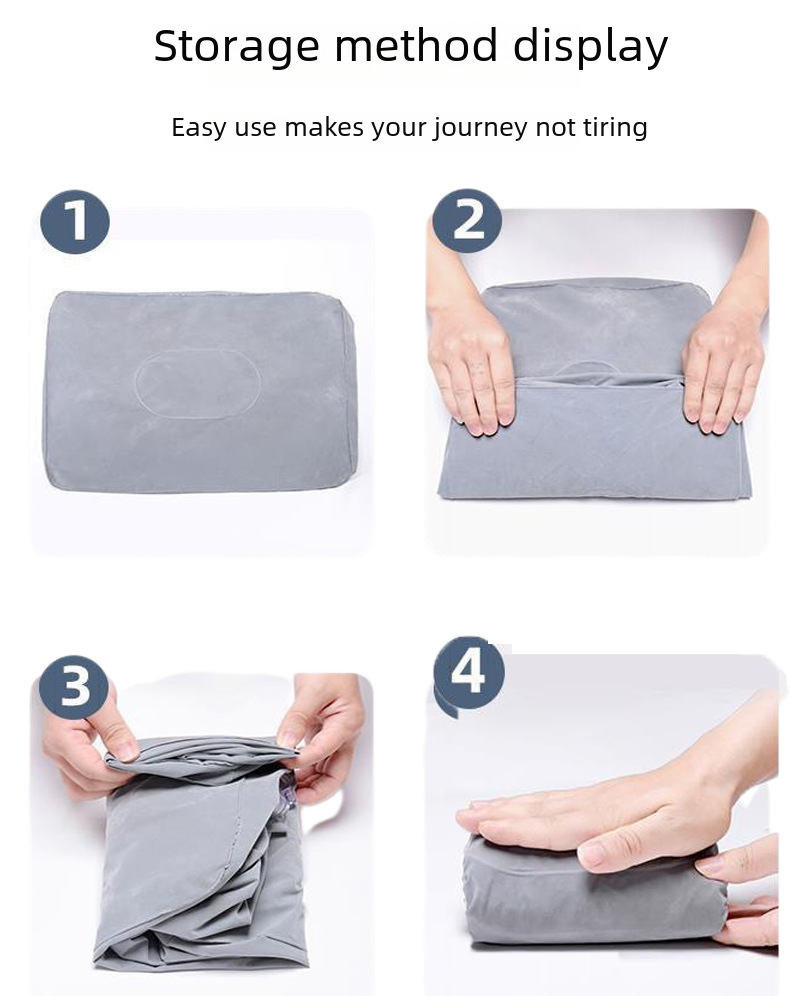 Storage method display

Easy use makes your journey not tiring

1

2

3

4