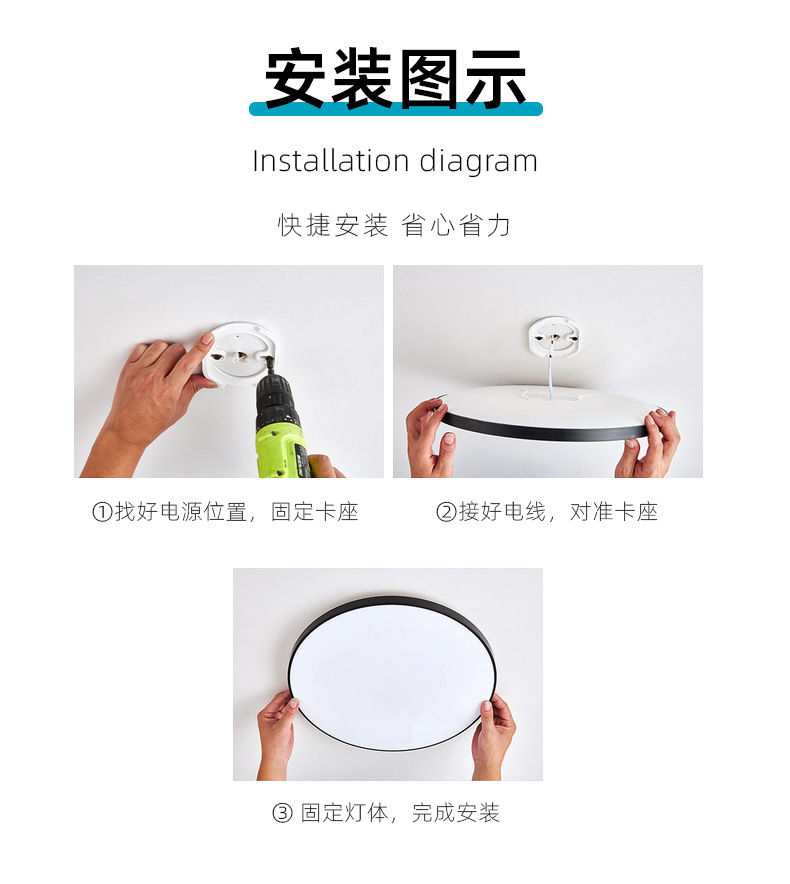 安装图示

Installation diagram

快捷安装 省心省力

①找好电源位置，固定卡座

②接好电线，对准卡座

③ 固定灯体，完成安装