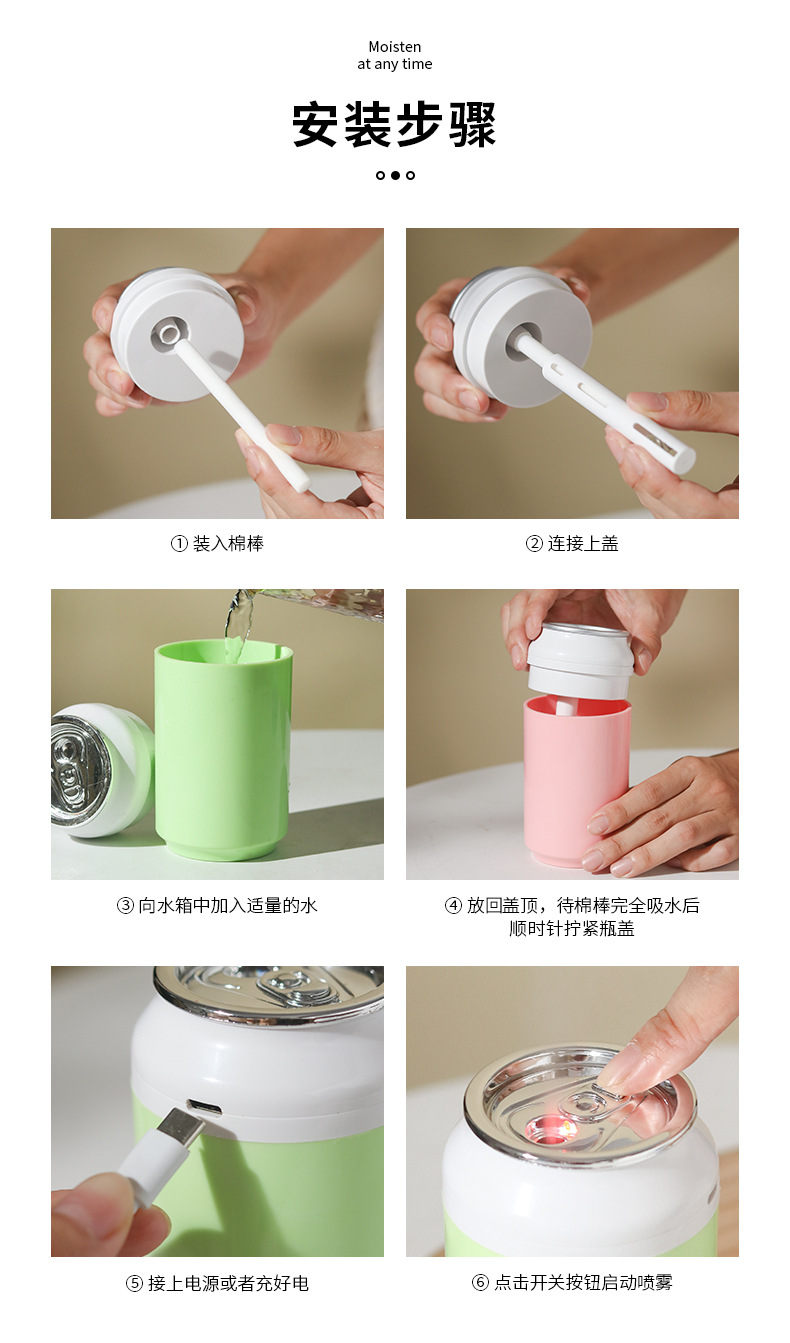 Moisten
at any time

安装步骤

① 装入棉棒

② 连接上盖

③ 向水箱中加入适量的水

④ 放回盖顶，待棉棒完全吸水后顺时针拧紧瓶盖

⑤ 接上电源或者充好电

⑥ 点击开关按钮启动喷雾