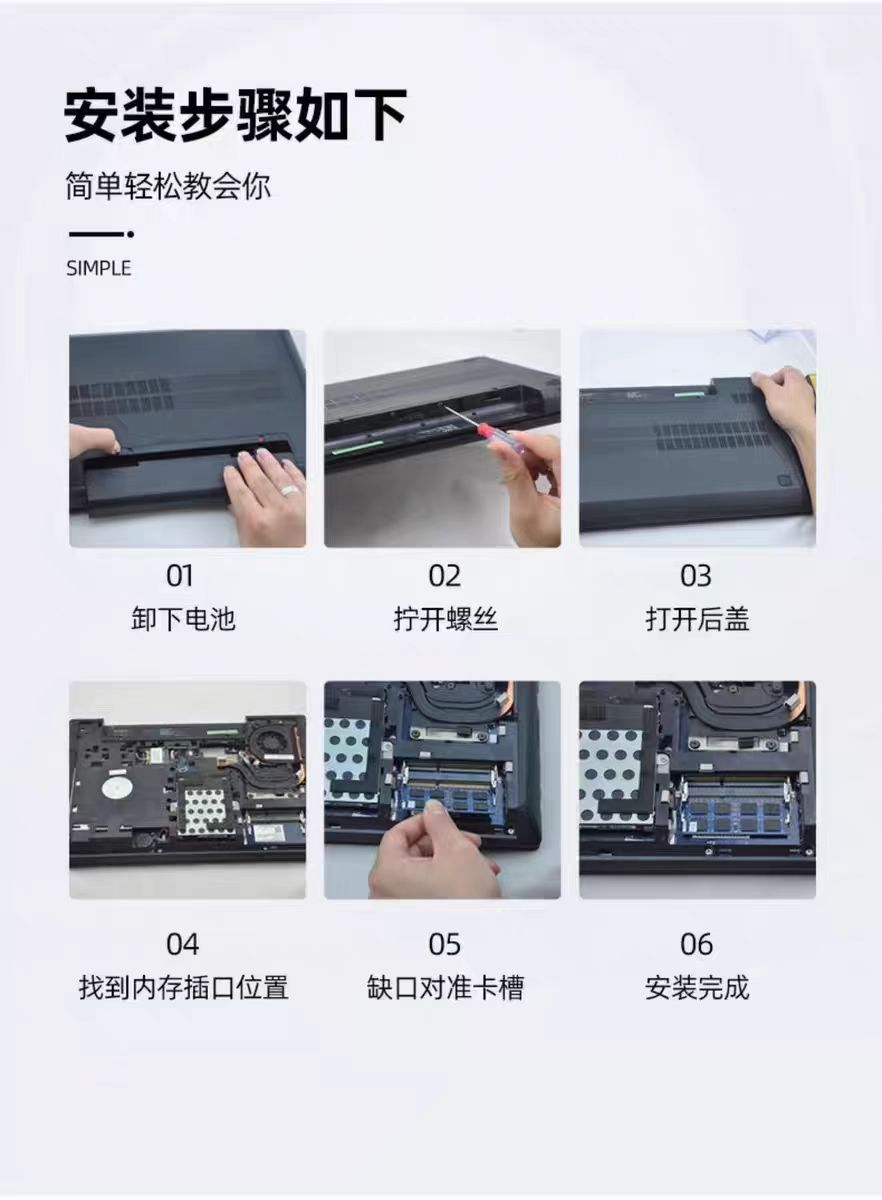 安装步骤如下

简单轻松教会你

SIMPLE

01
卸下电池

02
拧开螺丝

03
打开后盖

04
找到内存插口位置

05
缺口对准卡槽

06
安装完成