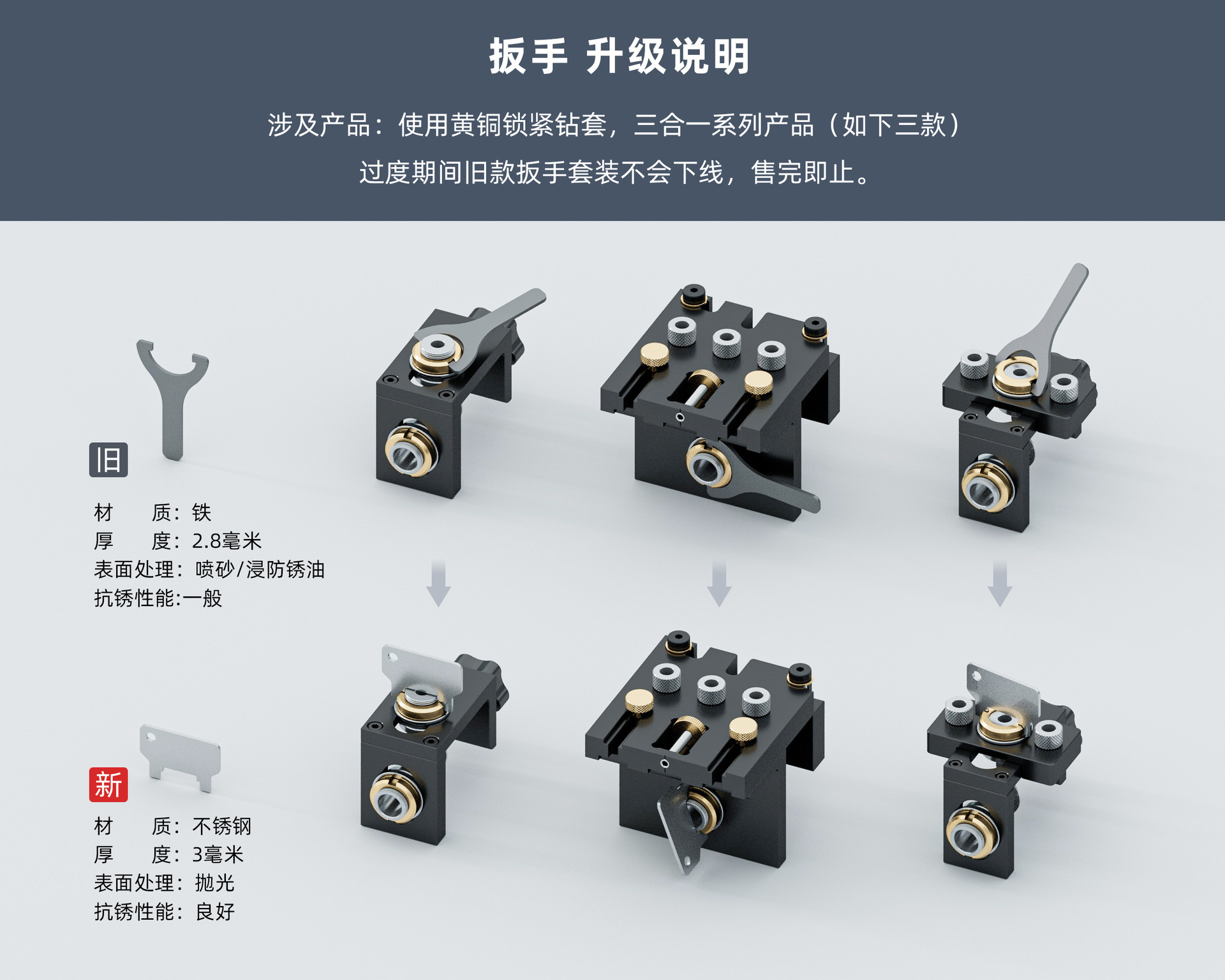 扳手 升级说明

涉及产品：使用黄铜锁紧钻套，三合一系列产品（如下三款）

过度期间旧款扳手套装不会下线，售完即止。

旧

材　　质：铁
厚　　度：2.8毫米
表面处理：喷砂/浸防锈油
抗锈性能:一般

新

材　　质：不锈钢
厚　　度：3毫米
表面处理：抛光
抗锈性能：良好