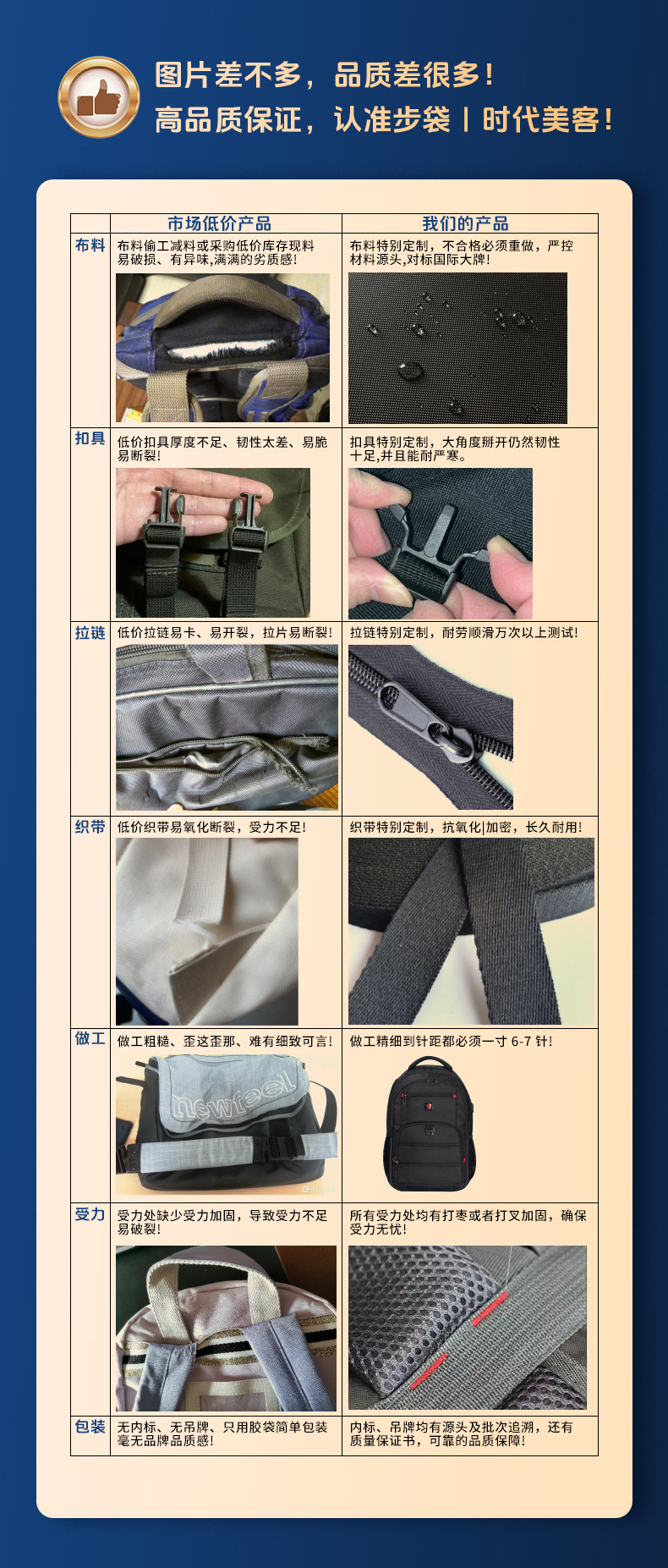 图片差不多，品质差很多！
高品质保证，认准步袋丨时代美客！

|  | 市场低价产品 | 我们的产品 |
|---|---|---|
| 布料 | 布料偷工减料或采购低价库存现料易破损、有异味,满满的劣质感! | 布料特别定制，不合格必须重做，严控材料源头,对标国际大牌! |
| 扣具 | 低价扣具厚度不足、韧性太差、易脆易断裂! | 扣具特别定制，大角度掰开仍然韧性十足,并且能耐严寒。 |
| 拉链 | 低价拉链易卡、易开裂，拉片易断裂! | 拉链特别定制，耐劳顺滑万次以上测试! |
| 织带 | 低价织带易氧化断裂，受力不足! | 织带特别定制，抗氧化\|加密，长久耐用! |
| 做工 | 做工粗糙、歪这歪那、难有细致可言! newfeel | 做工精细到针距都必须一寸 6-7 针! |
| 受力 | 受力处缺少受力加固，导致受力不足易破裂! | 所有受力处均有打枣或者打叉加固，确保受力无忧! |
| 包装 | 无内标、无吊牌、只用胶袋简单包装毫无品牌品质感! | 内标、吊牌均有源头及批次追溯，还有质量保证书，可靠的品质保障! |