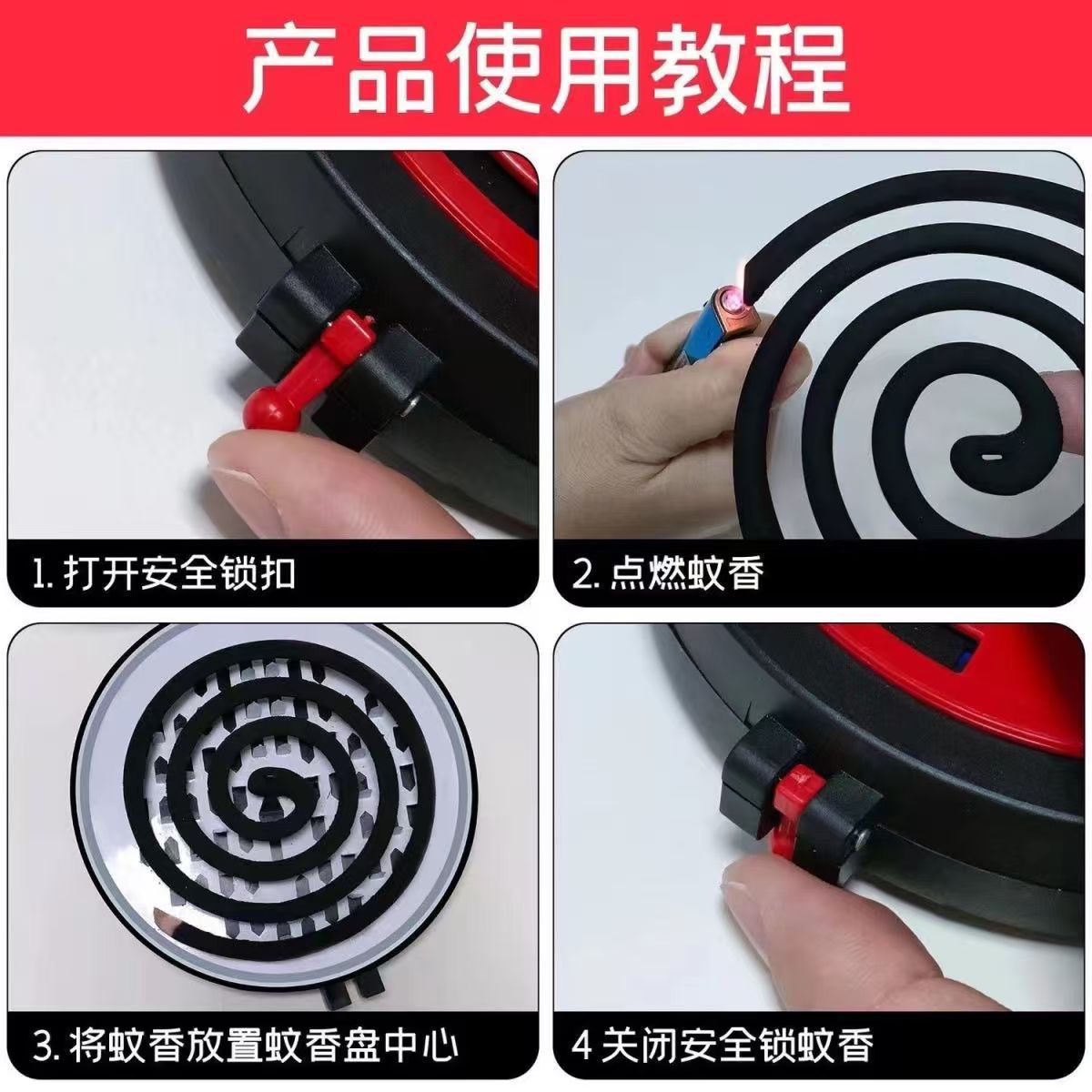 产品使用教程

1. 打开安全锁扣

2. 点燃蚊香

3. 将蚊香放置蚊香盘中心

4 关闭安全锁蚊香