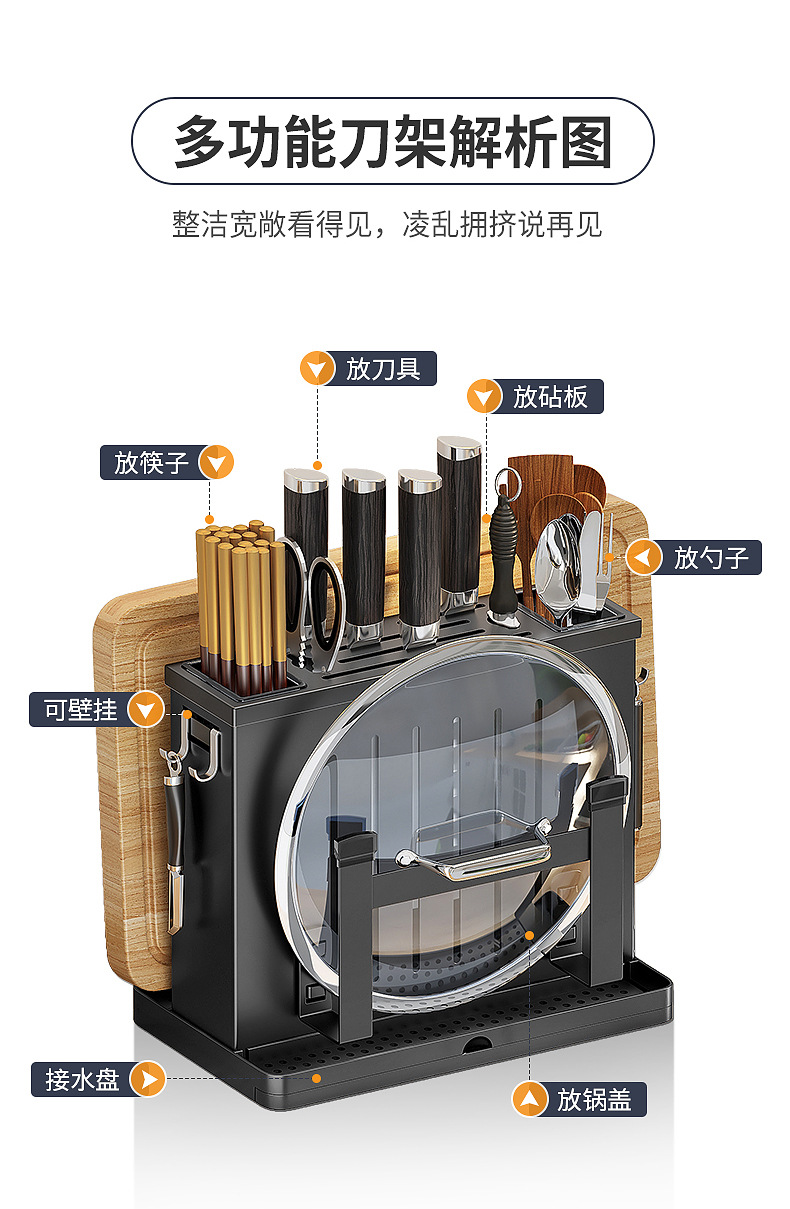 多功能刀架解析图

整洁宽敞看得见，凌乱拥挤说再见

放刀具

放砧板

放筷子

放勺子

可壁挂

接水盘

放锅盖