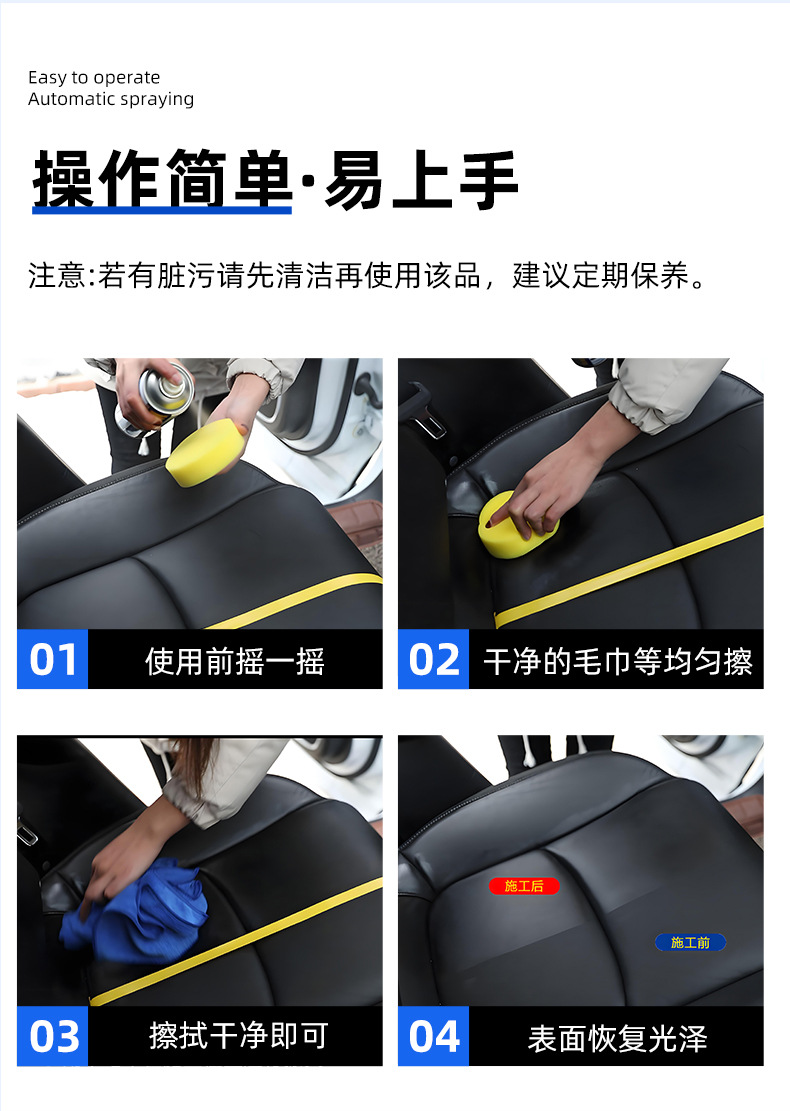 Easy to operate
Automatic spraying

操作简单·易上手

注意:若有脏污请先清洁再使用该品，建议定期保养。

01 使用前摇一摇

02 干净的毛巾等均匀擦

03 擦拭干净即可

施工后
施工前

04 表面恢复光泽