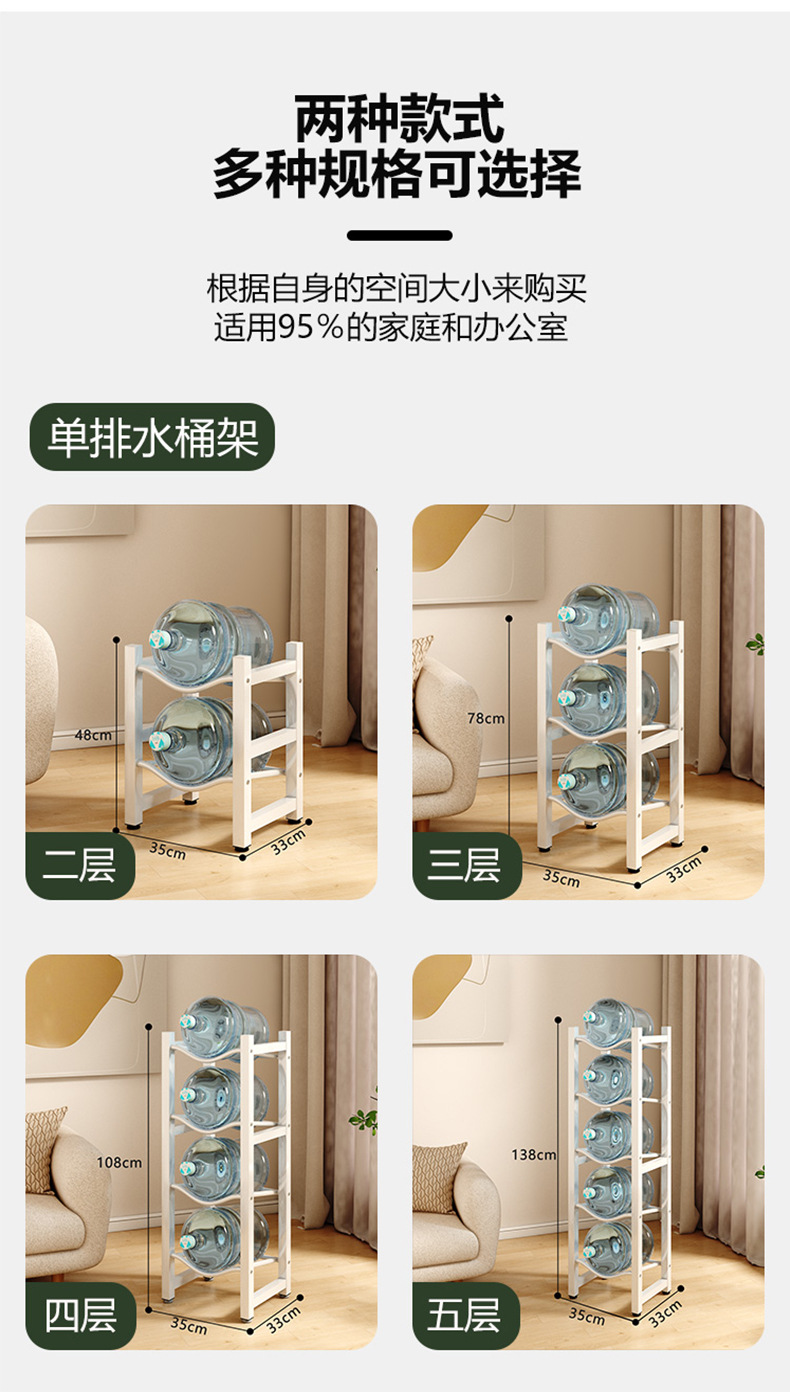 两种款式
多种规格可选择

根据自身的空间大小来购买
适用95％的家庭和办公室

单排水桶架

48cm
35cm
33cm
二层

78cm
35cm
33cm
三层

108cm
35cm
33cm
四层

138cm
35cm
33cm
五层