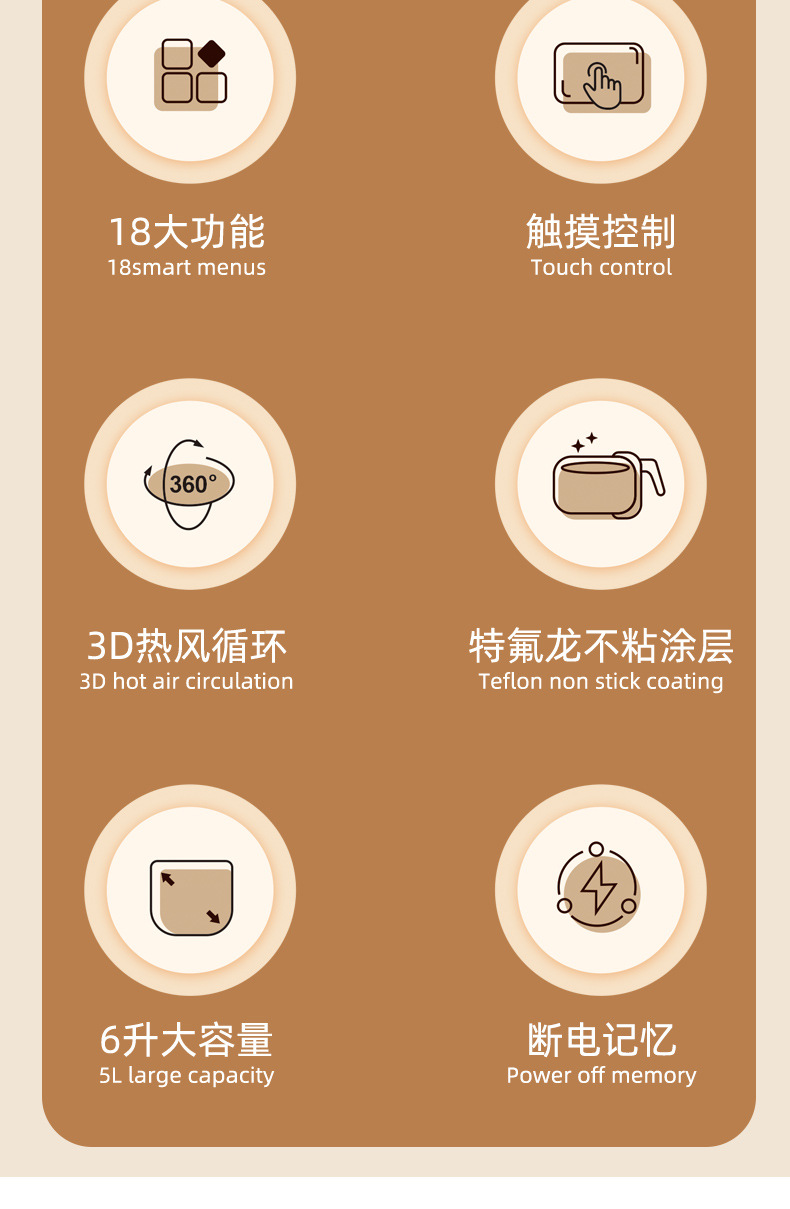 18大功能
18smart menus

触摸控制
Touch control

360°

3D热风循环
3D hot air circulation

特氟龙不粘涂层
Teflon non stick coating

6升大容量
5L large capacity

断电记忆
Power off memory