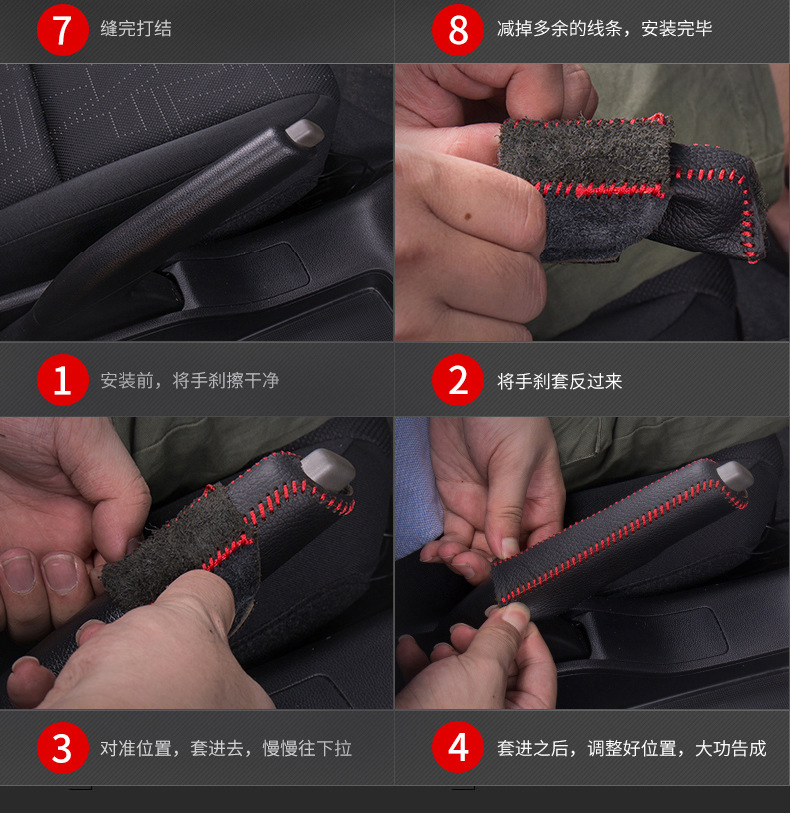 7 缝完打结

8 减掉多余的线条，安装完毕

1 安装前，将手刹擦干净

2 将手刹套反过来

3 对准位置，套进去，慢慢往下拉

4 套进之后，调整好位置，大功告成