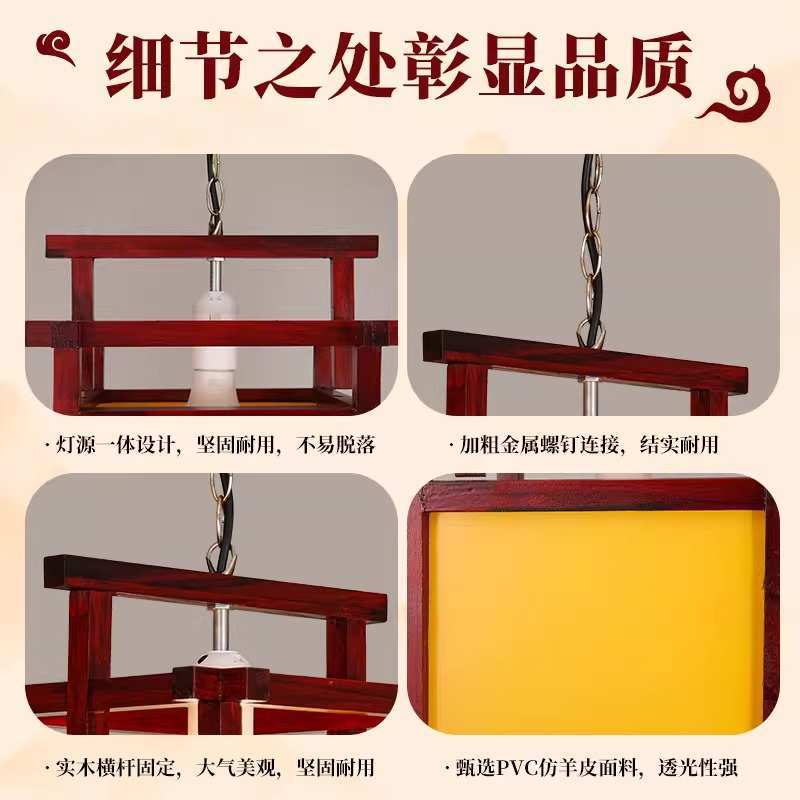 细节之处彰显品质

· 灯源一体设计，坚固耐用，不易脱落

· 加粗金属螺钉连接，结实耐用

· 实木横杆固定，大气美观，坚固耐用

· 甄选PVC仿羊皮面料，透光性强