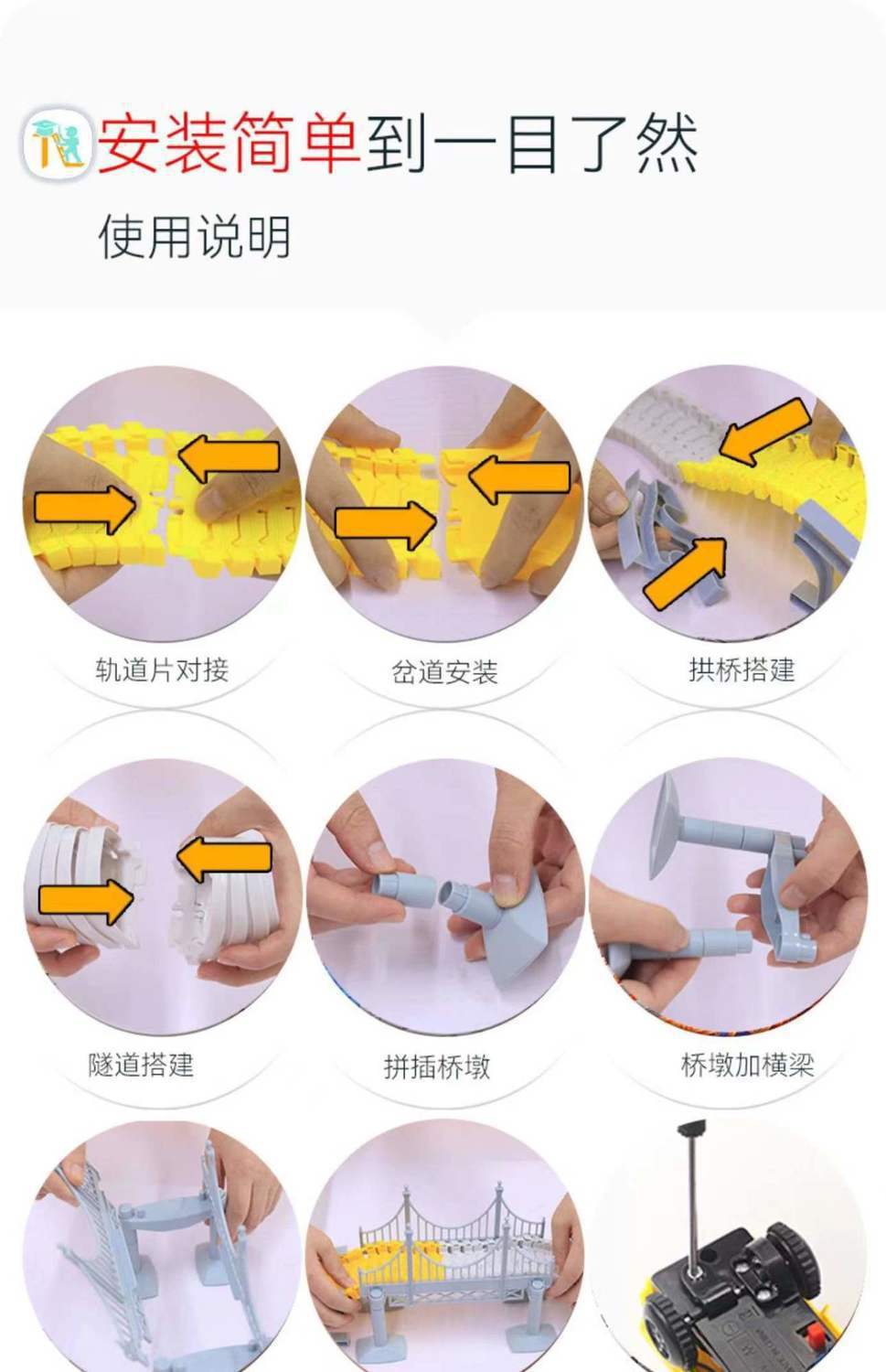 安装简单到一目了然

使用说明

轨道片对接

岔道安装

拱桥搭建

隧道搭建

拼插桥墩

桥墩加横梁