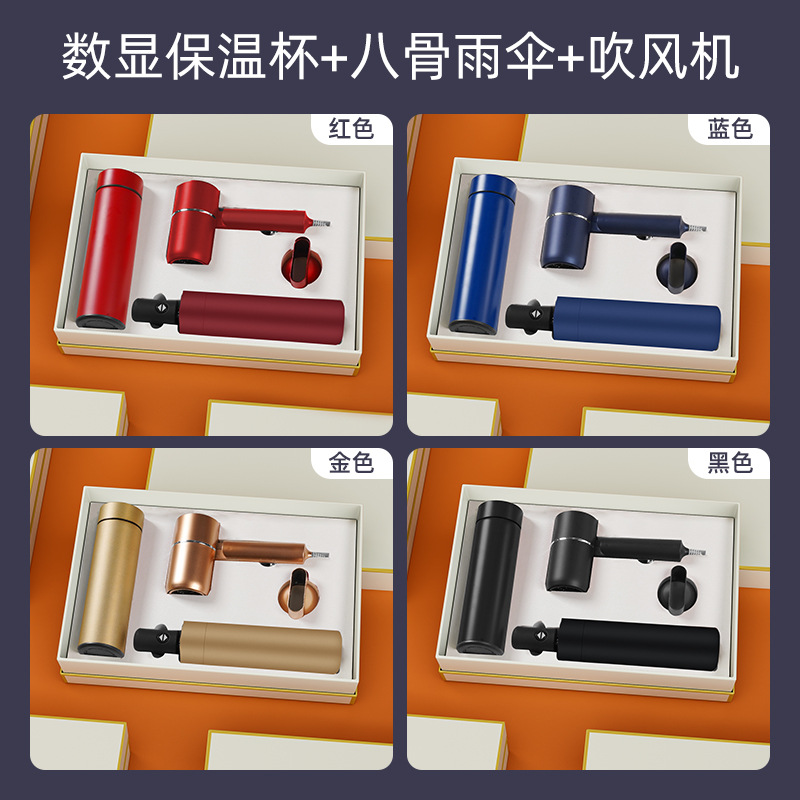 数显保温杯+八骨雨伞+吹风机

红色

蓝色

金色

黑色