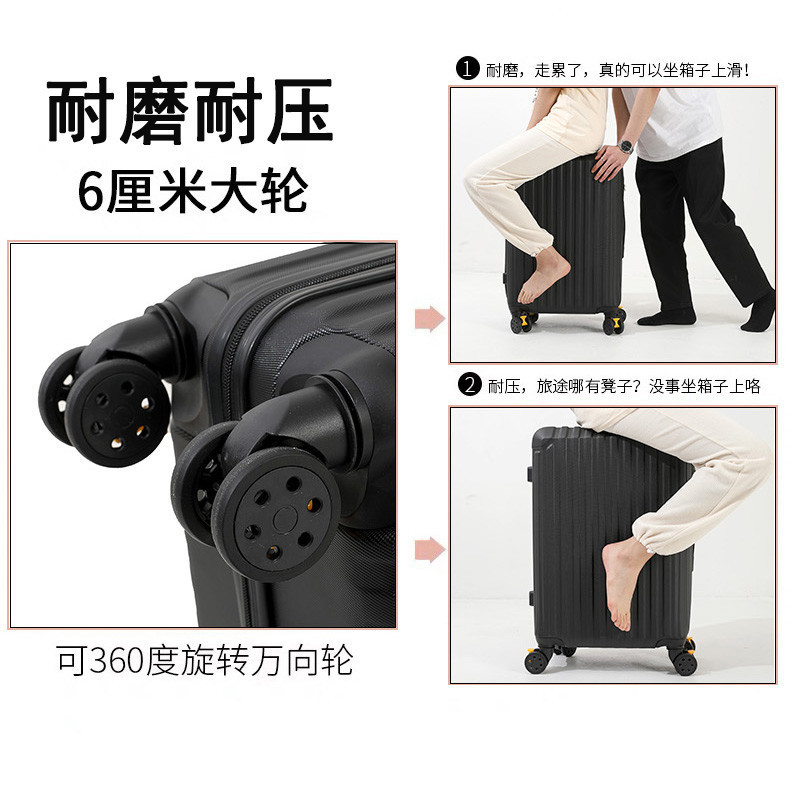 耐磨耐压
6厘米大轮

可360度旋转万向轮

1 耐磨，走累了，真的可以坐箱子上滑！

2 耐压，旅途哪有凳子？没事坐箱子上咯