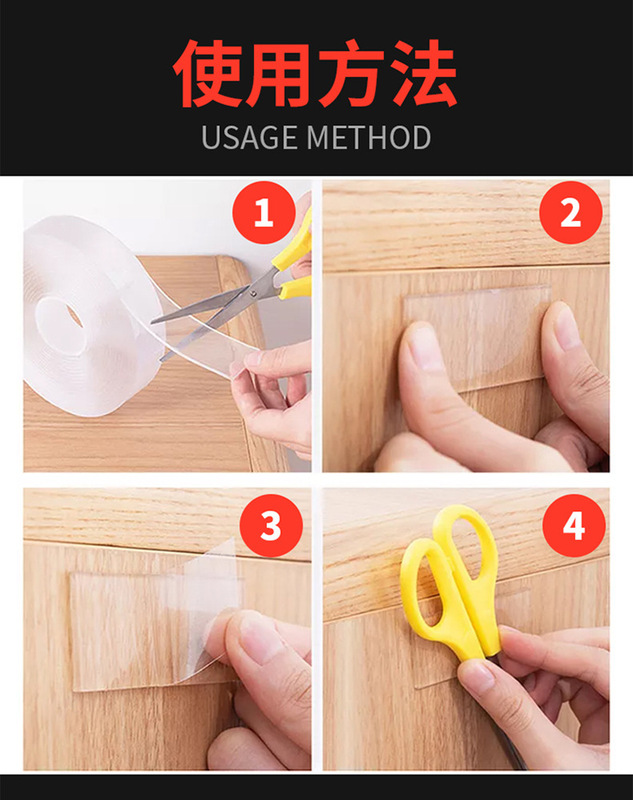 使用方法
USAGE METHOD

1

2

3

4