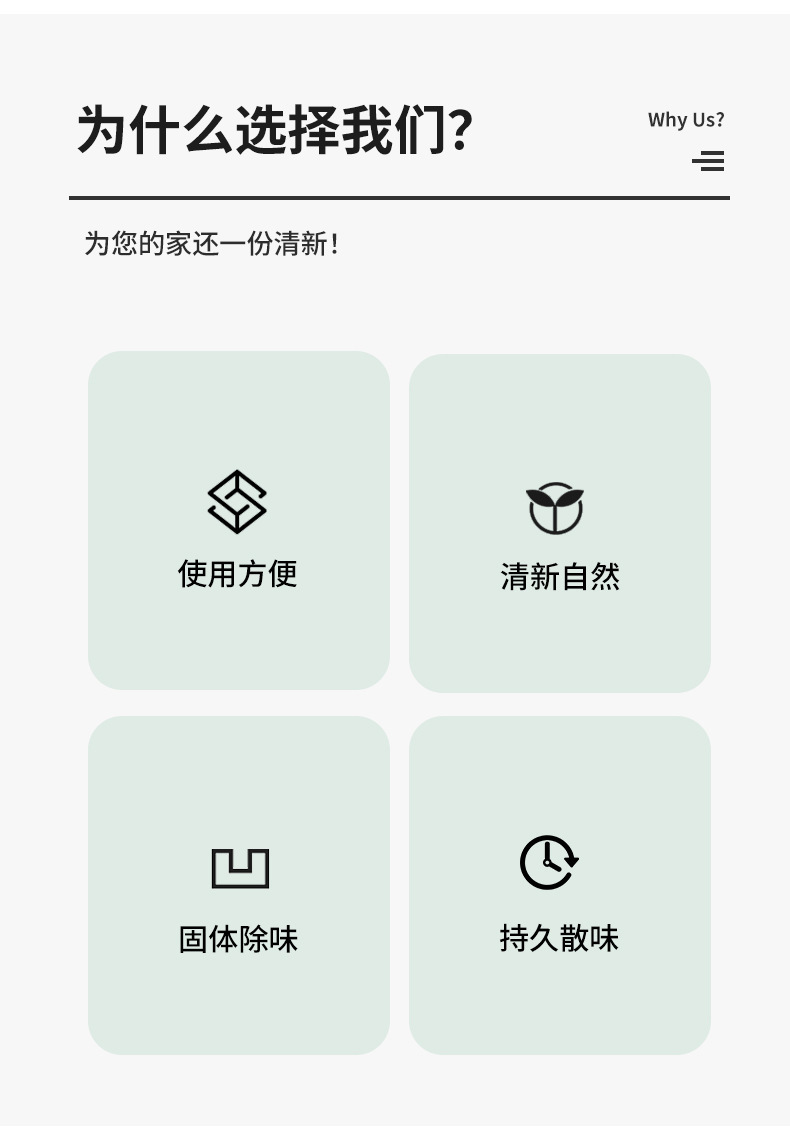 为什么选择我们?

Why Us?

为您的家还一份清新!

使用方便

清新自然

固体除味

持久散味