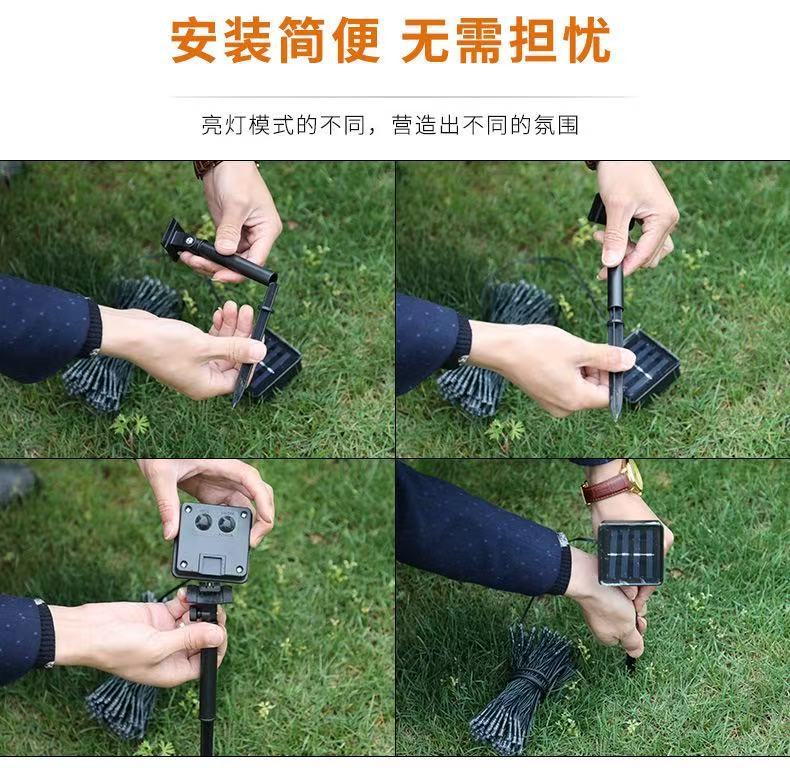 安装简便 无需担忧

亮灯模式的不同，营造出不同的氛围