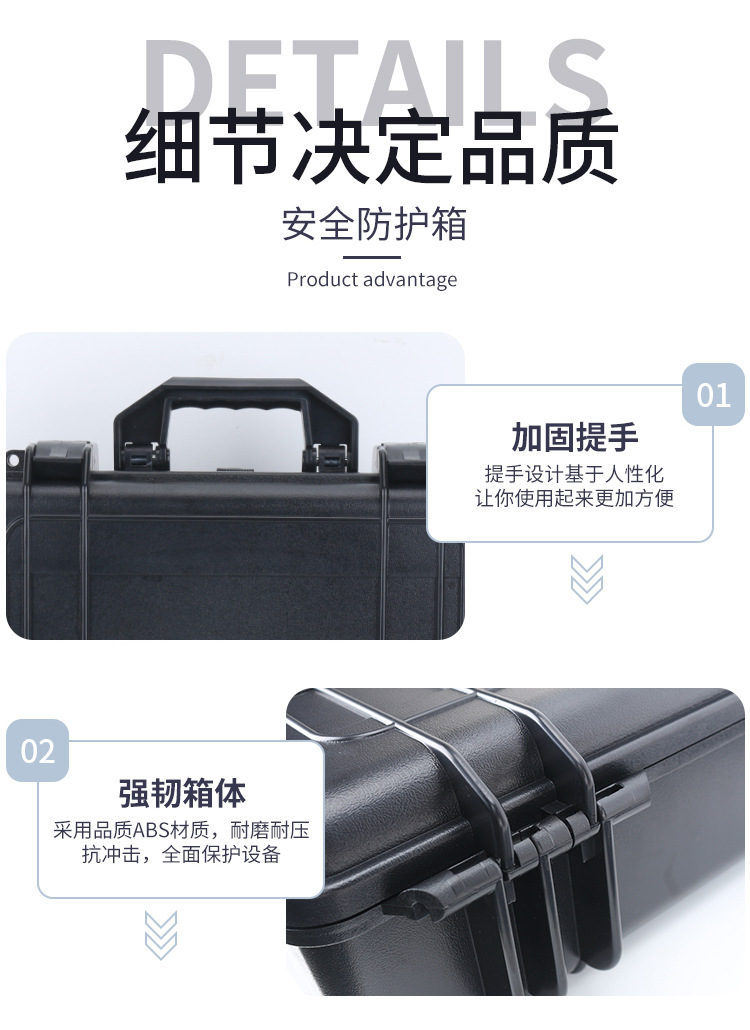 DETAILS
细节决定品质
安全防护箱
Product advantage

01
加固提手
提手设计基于人性化
让你使用起来更加方便

02
强韧箱体
采用品质ABS材质，耐磨耐压
抗冲击，全面保护设备