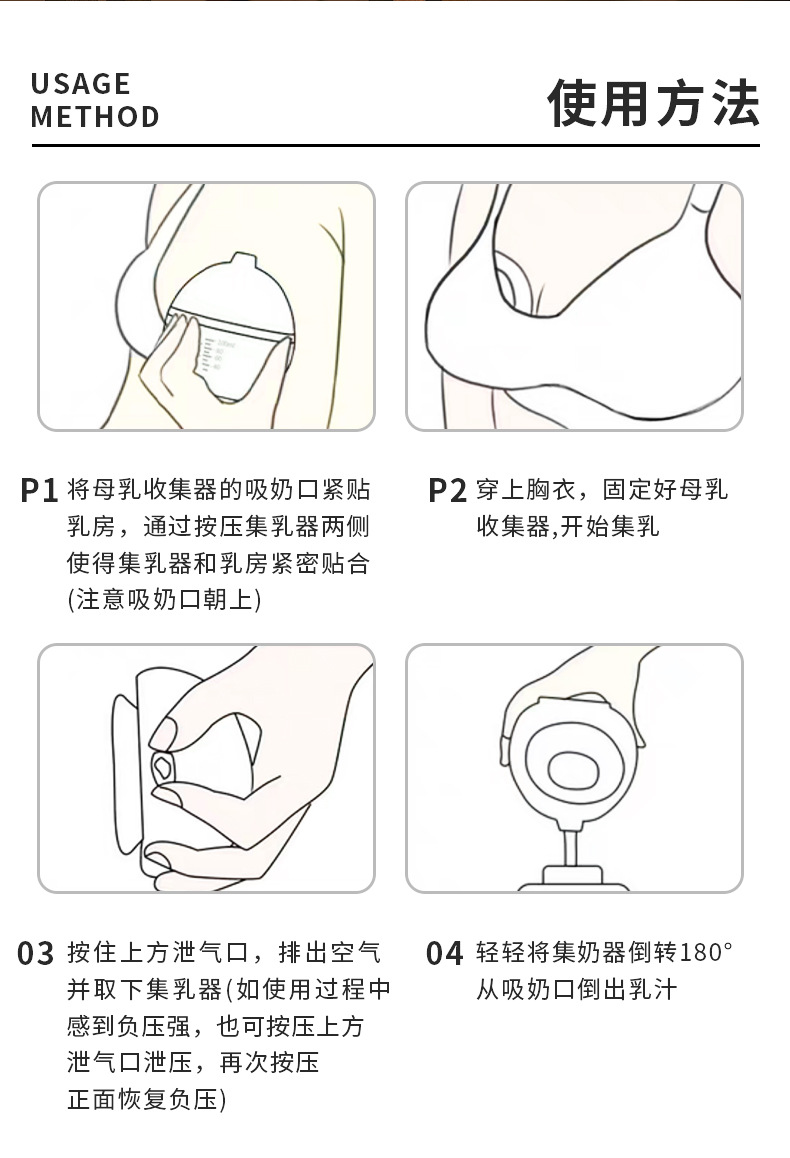 USAGE METHOD

使用方法

P1 将母乳收集器的吸奶口紧贴乳房，通过按压集乳器两侧使得集乳器和乳房紧密贴合(注意吸奶口朝上)

P2 穿上胸衣，固定好母乳收集器,开始集乳

03 按住上方泄气口，排出空气并取下集乳器(如使用过程中感到负压强，也可按压上方泄气口泄压，再次按压正面恢复负压)

04 轻轻将集奶器倒转180°从吸奶口倒出乳汁