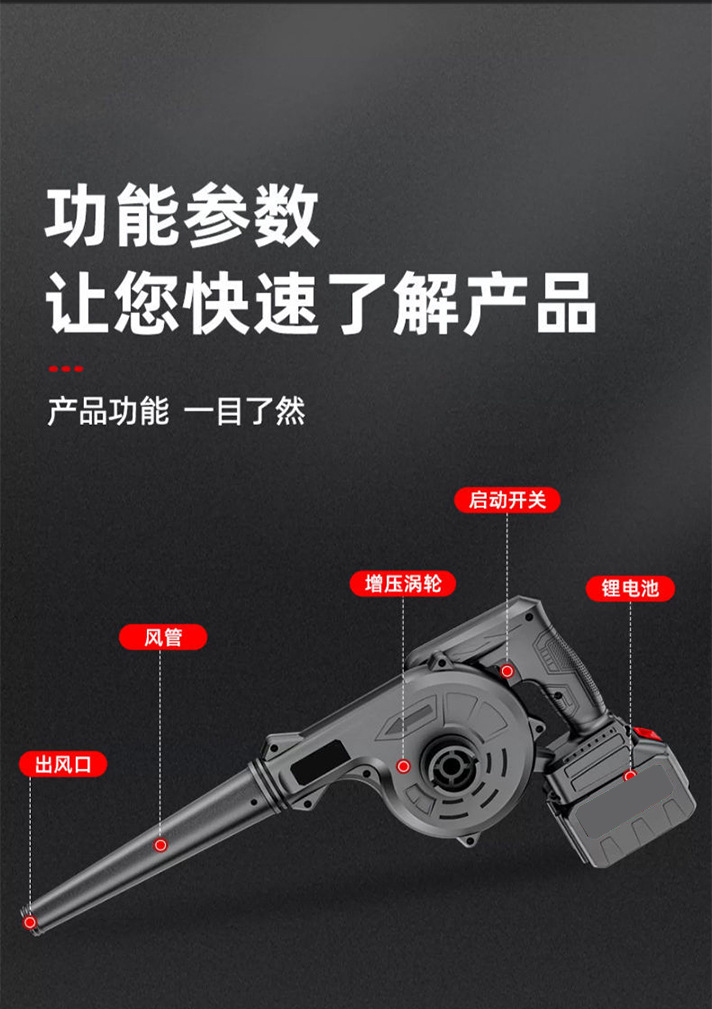 功能参数
让您快速了解产品

产品功能 一目了然

启动开关

增压涡轮

锂电池

风管

出风口