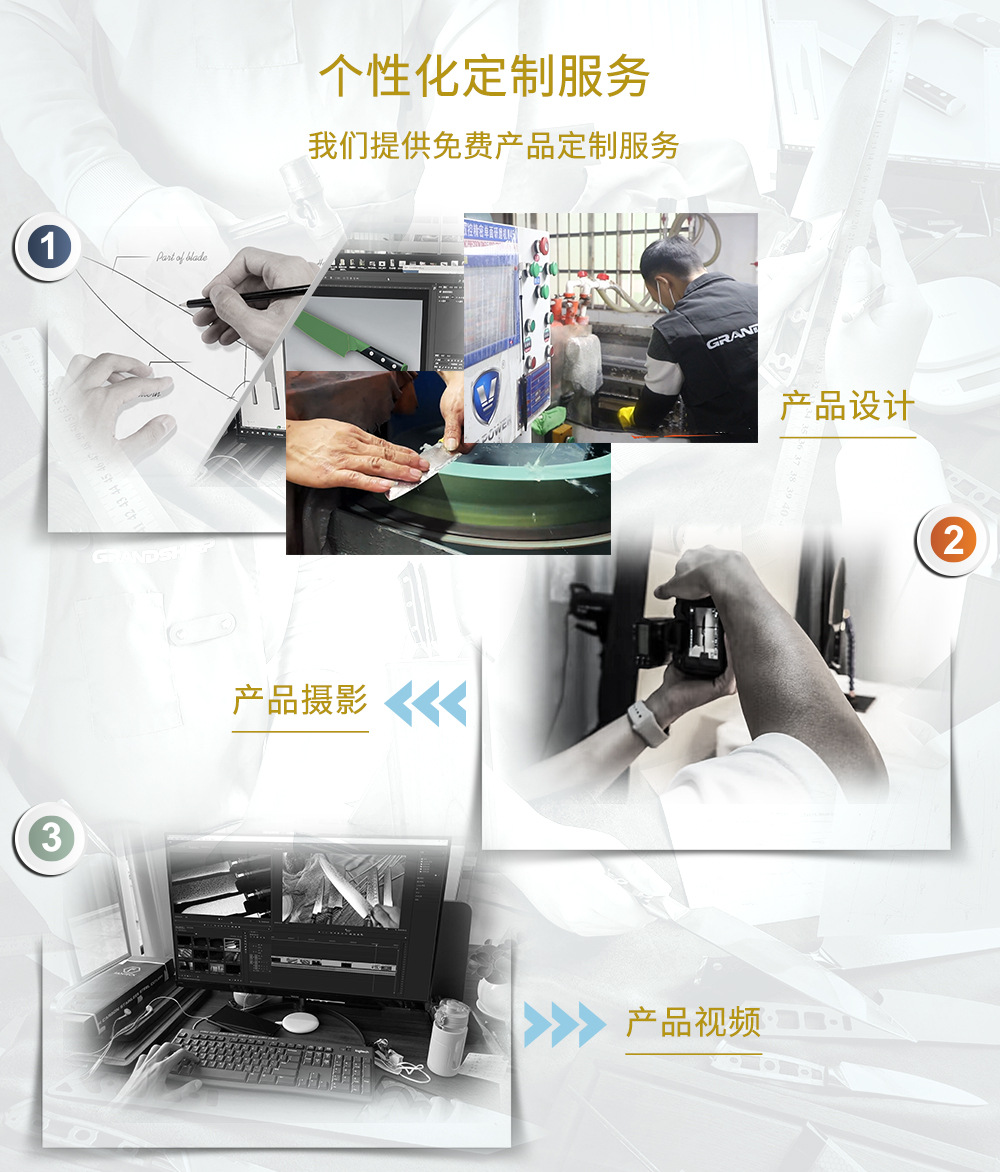 个性化定制服务

我们提供免费产品定制服务

1

Part of blade

GRAND

产品设计

2

GRANDSHARP

产品摄影

3

产品视频