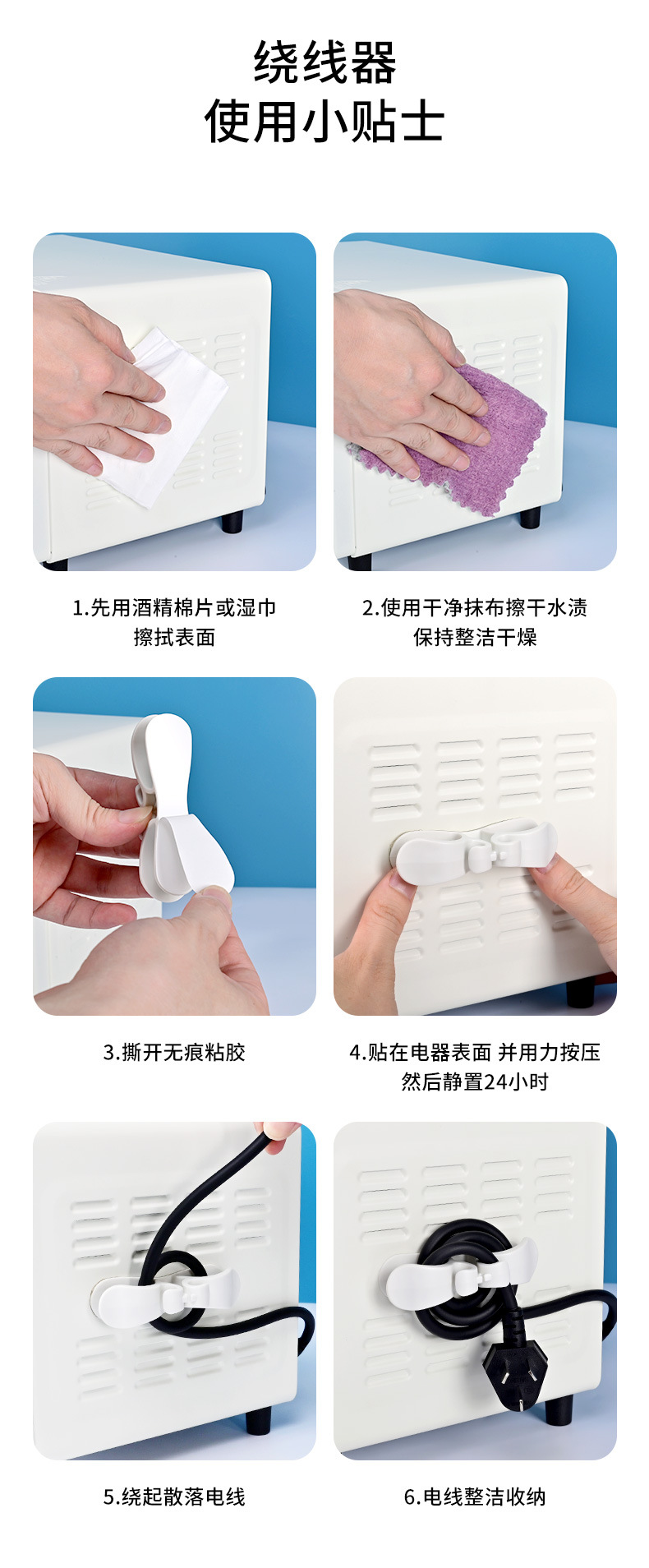 绕线器
使用小贴士

1.先用酒精棉片或湿巾擦拭表面

2.使用干净抹布擦干水渍保持整洁干燥

3.撕开无痕粘胶

4.贴在电器表面 并用力按压然后静置24小时

5.绕起散落电线

6.电线整洁收纳