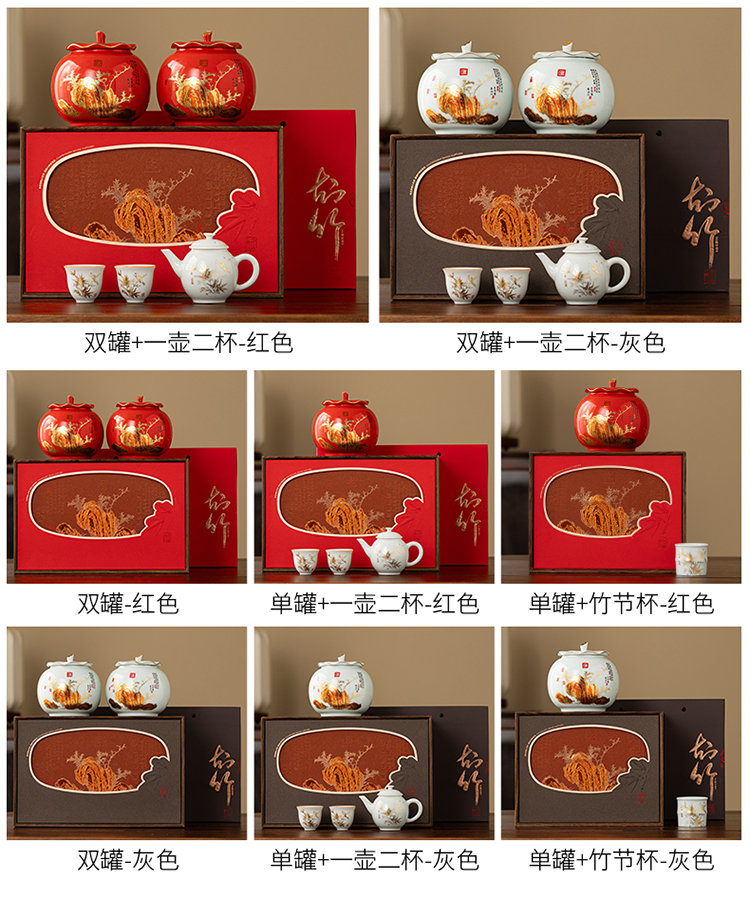 双罐+一壶二杯-红色

双罐+一壶二杯-灰色

双罐-红色

单罐+一壶二杯-红色

单罐+竹节杯-红色

双罐-灰色

单罐+一壶二杯-灰色

单罐+竹节杯-灰色