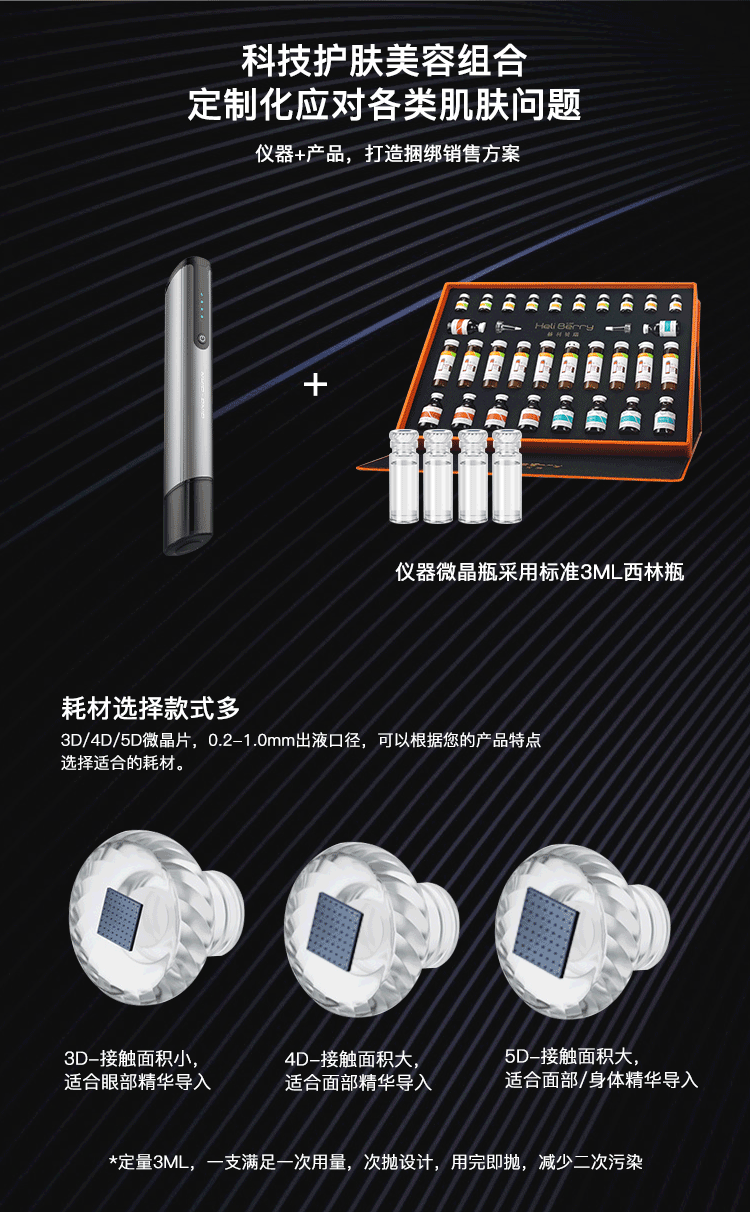 科技护肤美容组合
定制化应对各类肌肤问题

仪器+产品，打造捆绑销售方案

+

Hali Berry

仪器微晶瓶采用标准3ML西林瓶

耗材选择款式多

3D/4D/5D微晶片，0.2-1.0mm出液口径，可以根据您的产品特点选择适合的耗材。

3D-接触面积小，
适合眼部精华导入

4D-接触面积大，
适合面部精华导入

5D-接触面积大，
适合面部/身体精华导入

*定量3ML，一支满足一次用量，次抛设计，用完即抛，减少二次污染