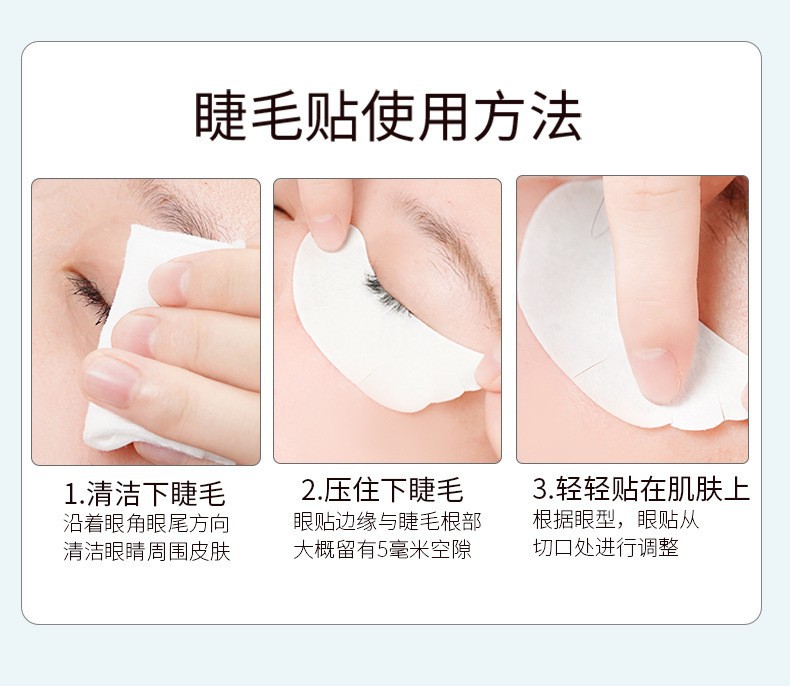 睫毛贴使用方法

1.清洁下睫毛
沿着眼角眼尾方向
清洁眼睛周围皮肤

2.压住下睫毛
眼贴边缘与睫毛根部
大概留有5毫米空隙

3.轻轻贴在肌肤上
根据眼型，眼贴从
切口处进行调整