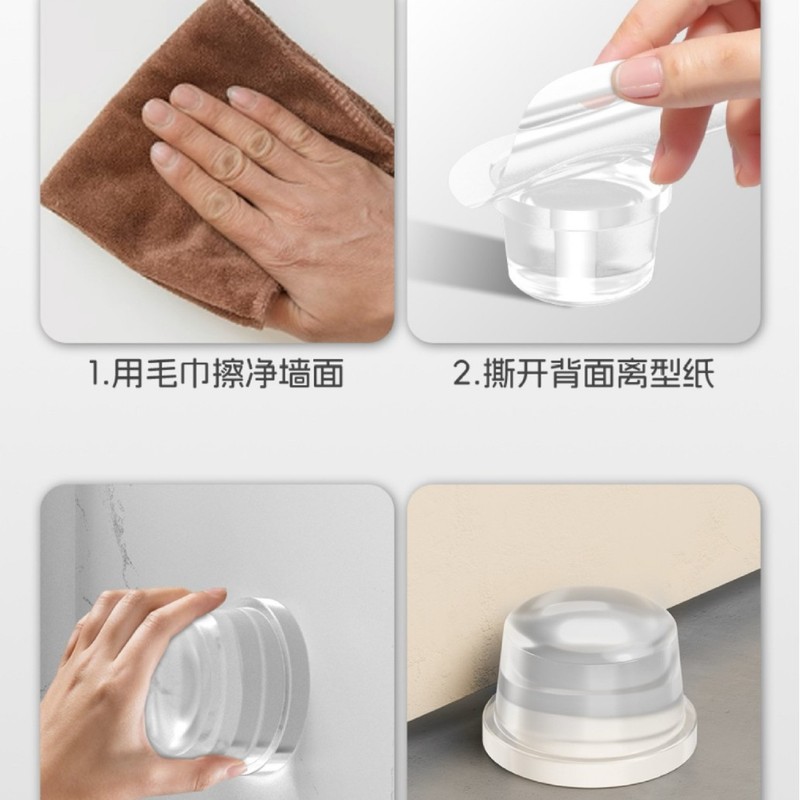 1.用毛巾擦净墙面

2.撕开背面离型纸