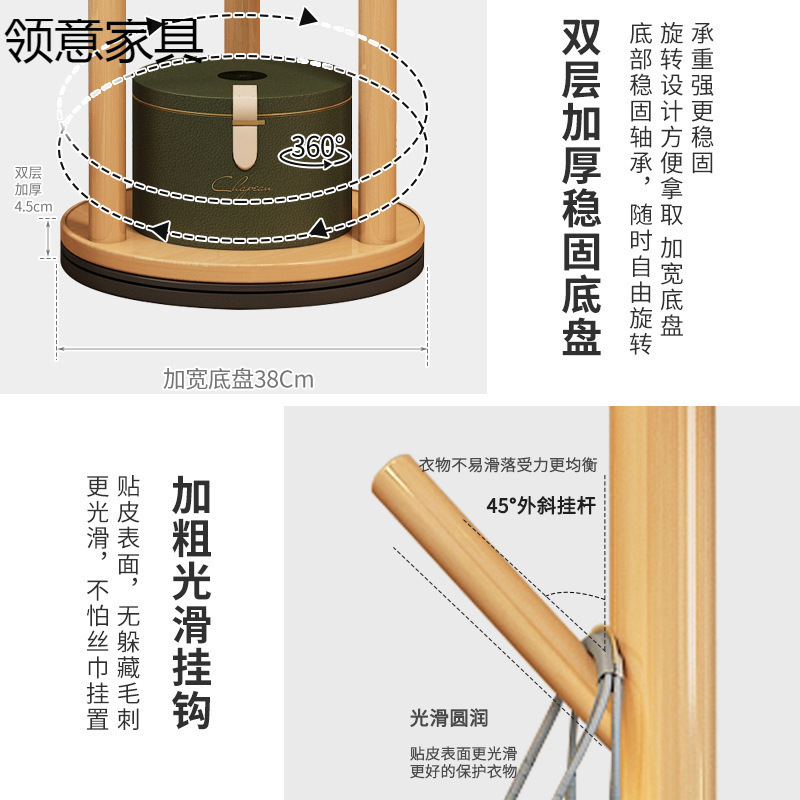 领意家具

360°

Chapeau

双层加厚4.5cm

加宽底盘38Cm

双层加厚稳固底盘

承重强更稳固 旋转设计方便拿取 加宽底盘 底部稳固轴承，随时自由旋转

加粗光滑挂钩

贴皮表面，无躲藏毛刺 更光滑，不怕丝巾挂置

衣物不易滑落受力更均衡

45°外斜挂杆

光滑圆润

贴皮表面更光滑
更好的保护衣物