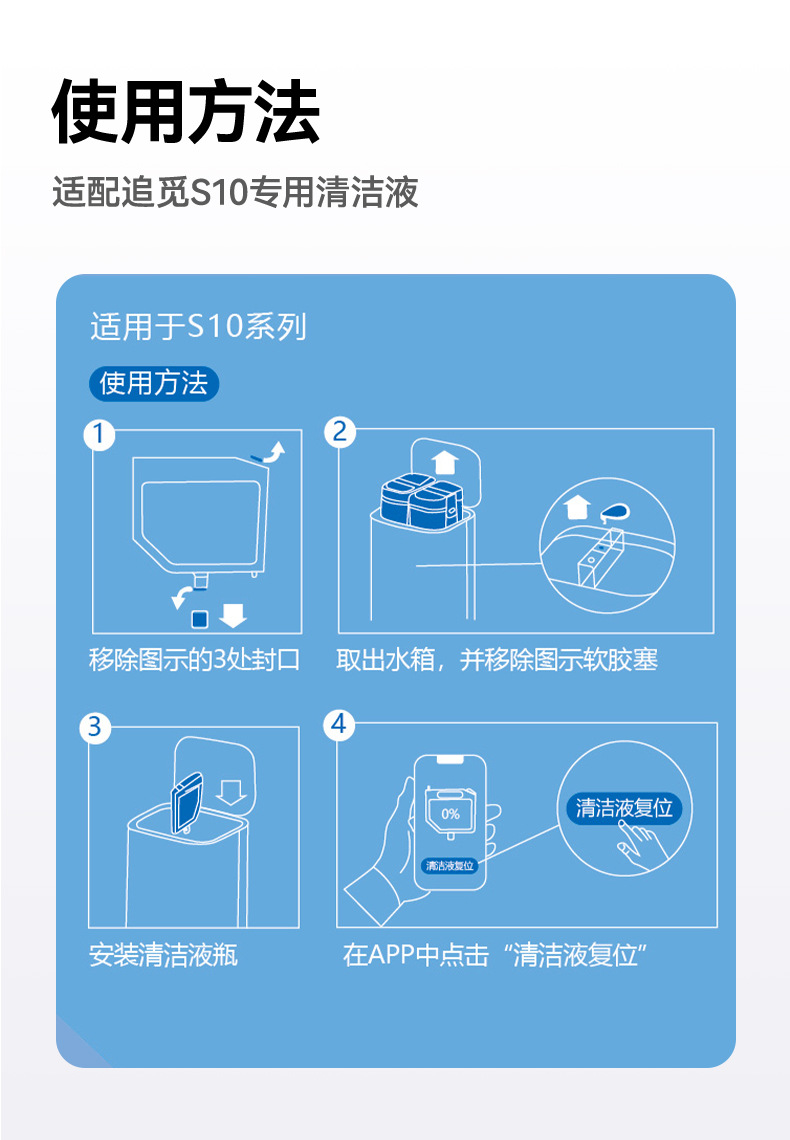 使用方法

适配追觅S10专用清洁液

适用于S10系列

使用方法

1

移除图示的3处封口

2

取出水箱，并移除图示软胶塞

3

安装清洁液瓶

4

0%

清洁液复位

清洁液复位

在APP中点击“清洁液复位”