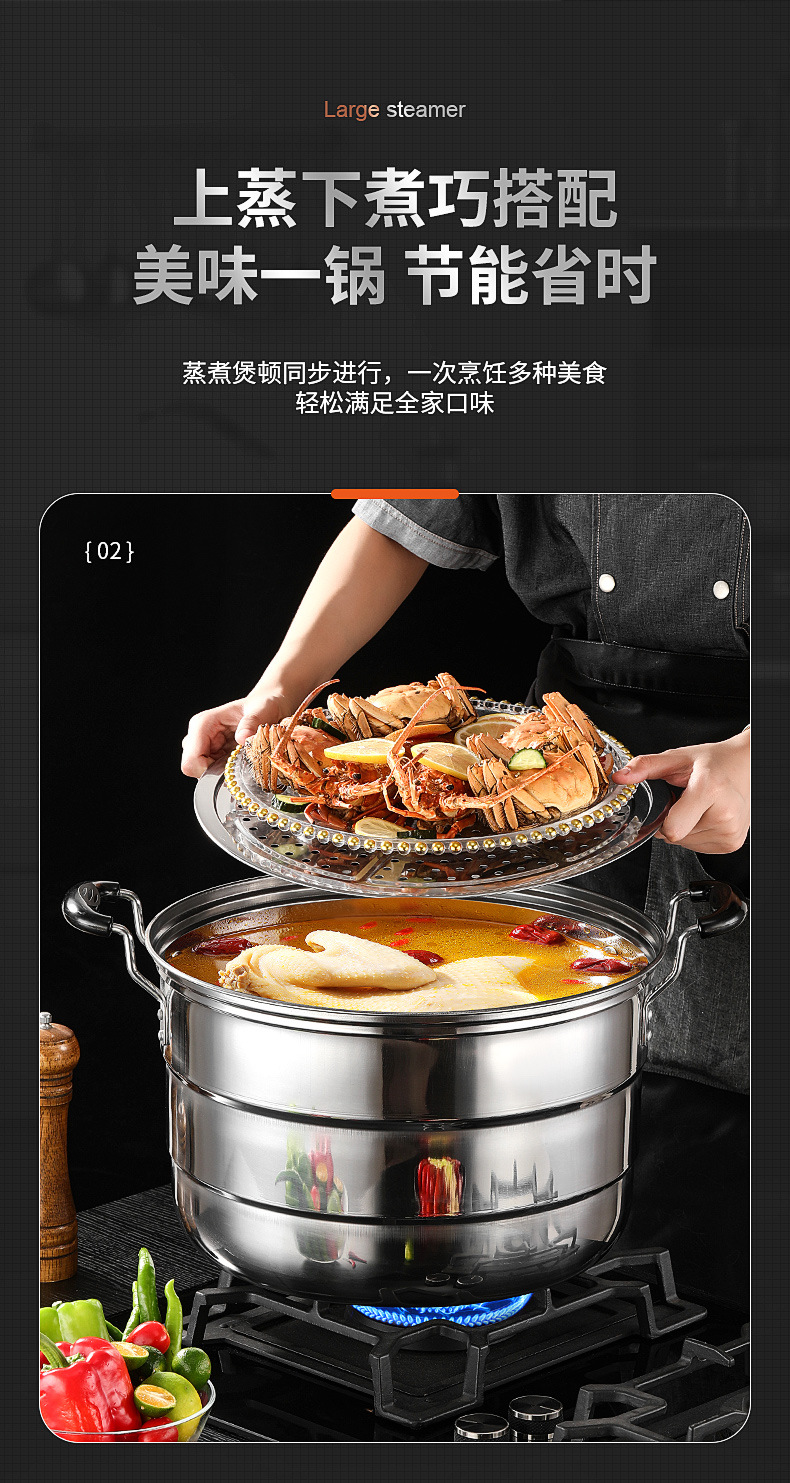 Large steamer

上蒸下煮巧搭配
美味一锅 节能省时

蒸煮煲顿同步进行，一次烹饪多种美食
轻松满足全家口味

{02}