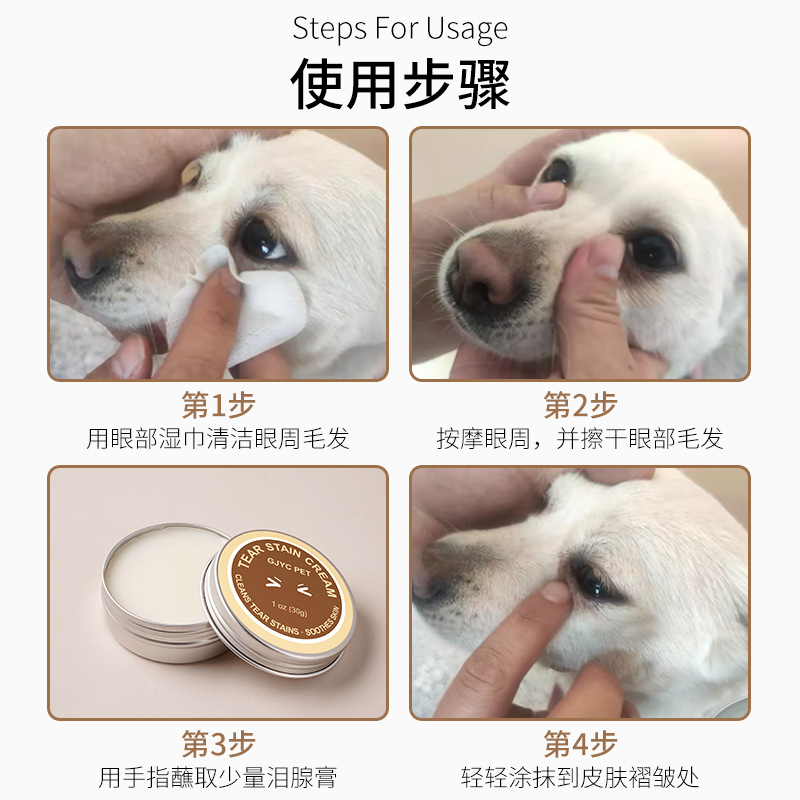 Steps For Usage

使用步骤

第1步
用眼部湿巾清洁眼周毛发

第2步
按摩眼周，并擦干眼部毛发

TEAR STAIN CREAM
GJYC PET
1 oz (30g)
CLEANS TEAR STAINS · SOOTHES SKIN

第3步
用手指蘸取少量泪腺膏

第4步
轻轻涂抹到皮肤褶皱处