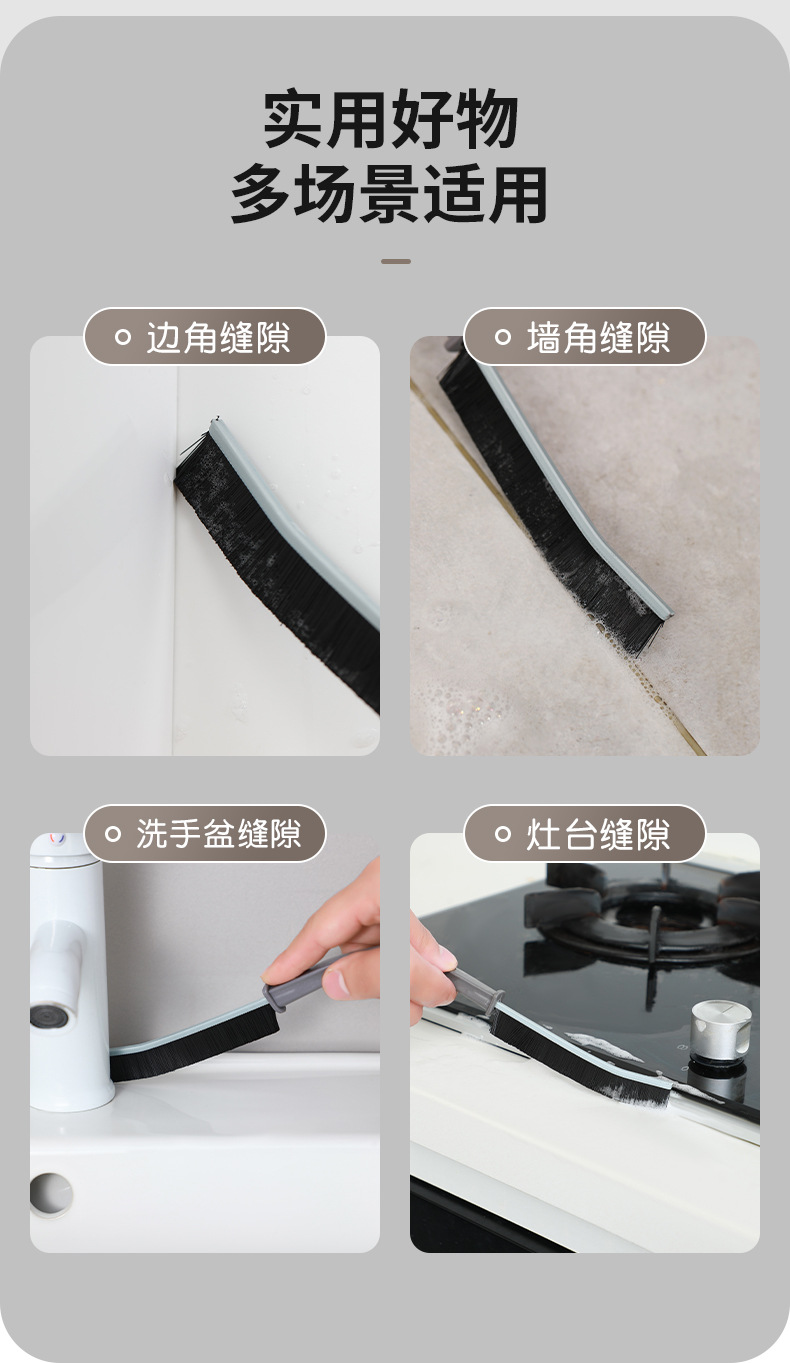 实用好物
多场景适用

边角缝隙

墙角缝隙

洗手盆缝隙

灶台缝隙