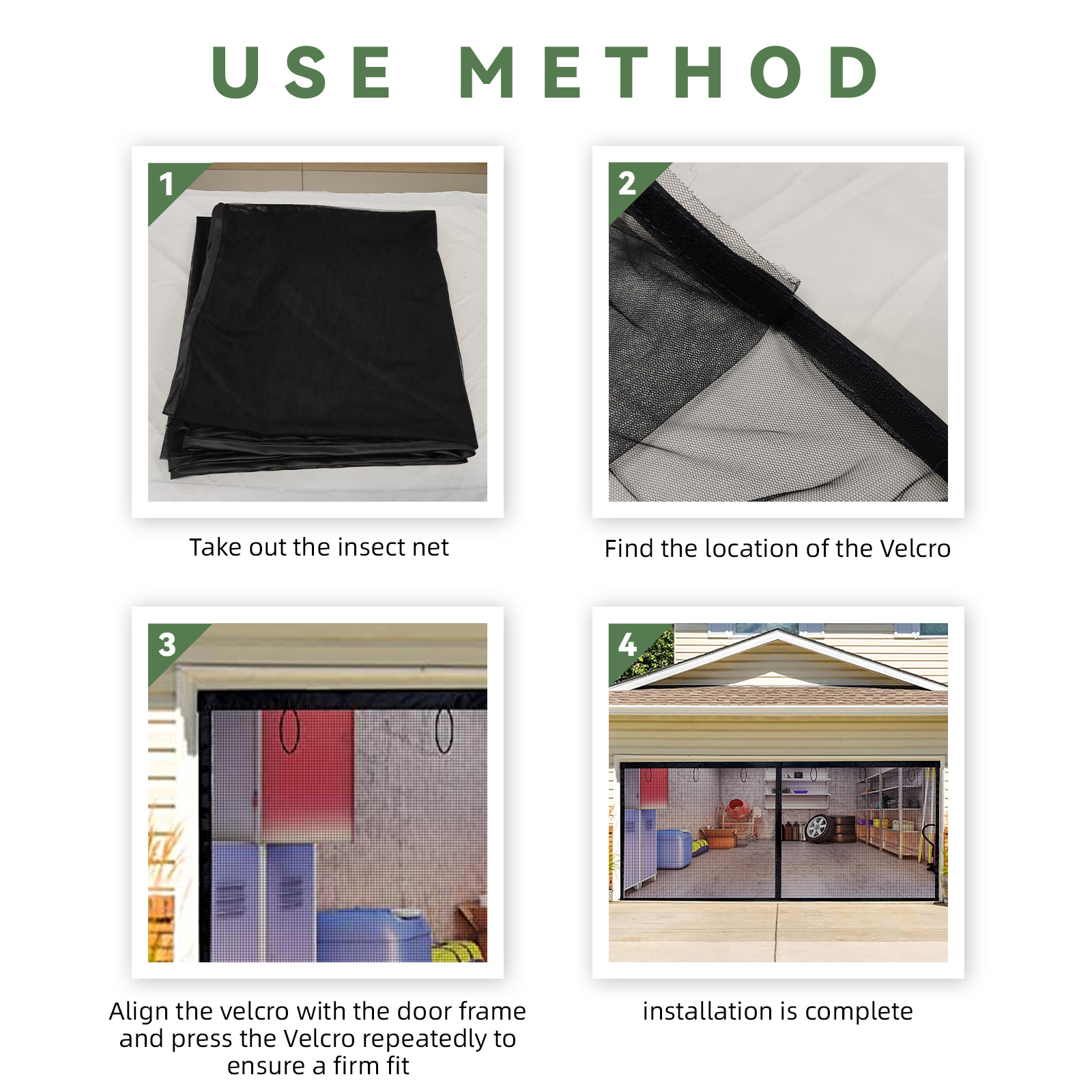 USE METHOD

1

Take out the insect net

2

Find the location of the Velcro

3

Align the velcro with the door frame and press the Velcro repeatedly to ensure a firm fit

4

installation is complete