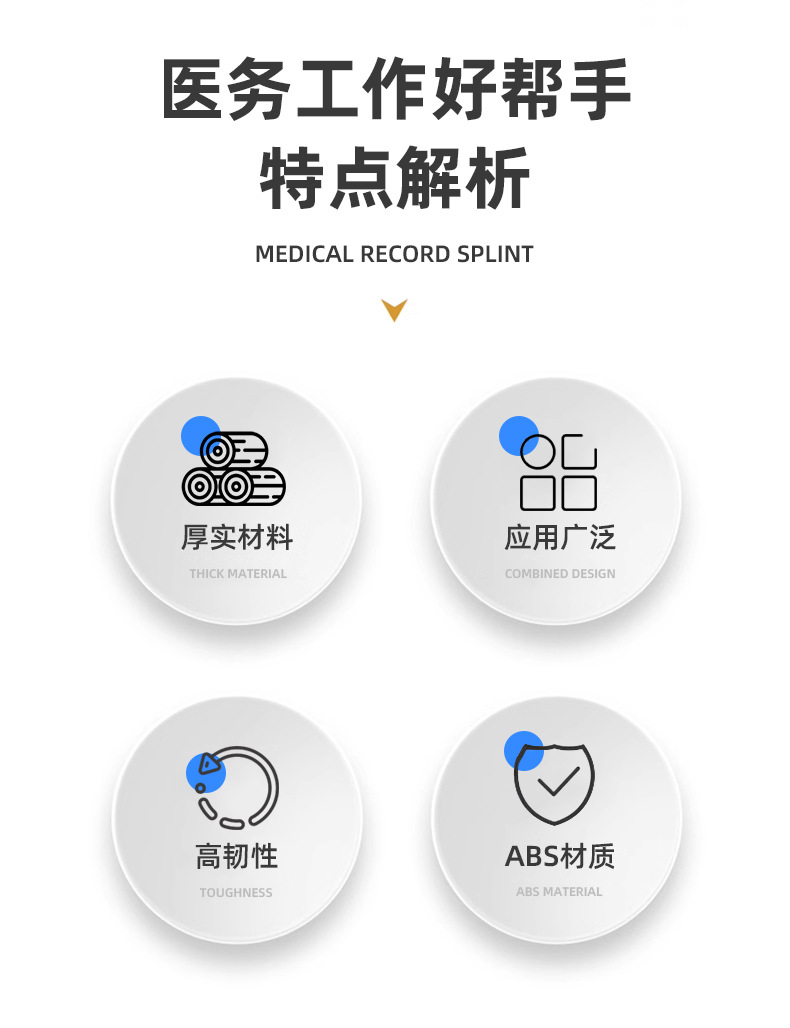 医务工作好帮手
特点解析

MEDICAL RECORD SPLINT

厚实材料

THICK MATERIAL

应用广泛

COMBINED DESIGN

高韧性

TOUGHNESS

ABS材质

ABS MATERIAL