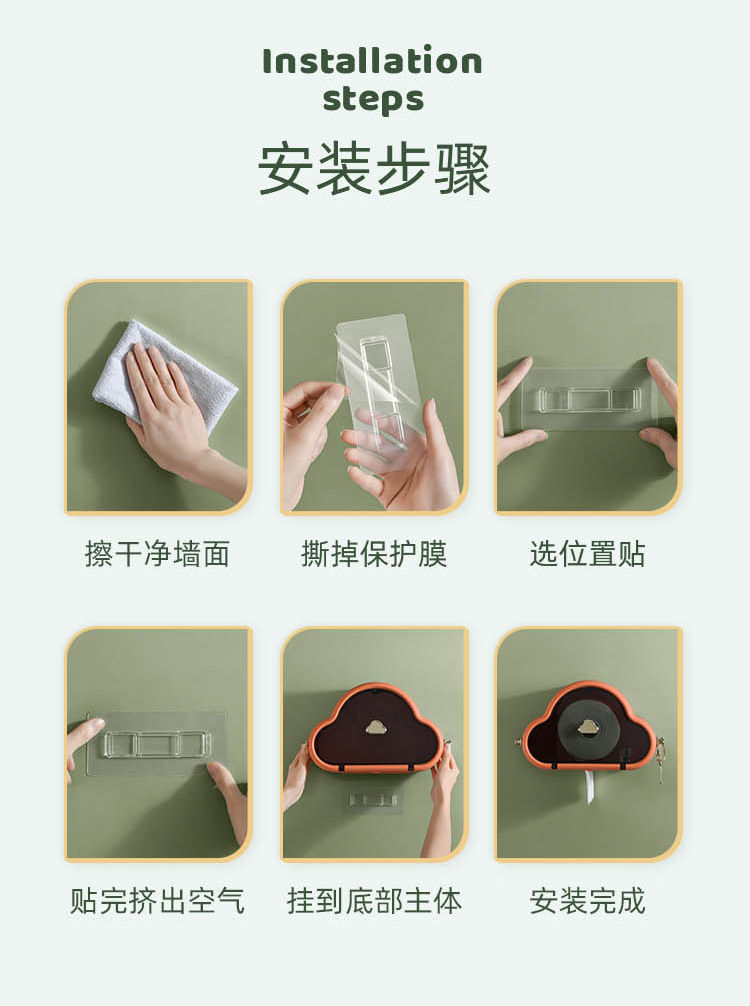 Installation steps
安装步骤

擦干净墙面

撕掉保护膜

选位置贴

贴完挤出空气

挂到底部主体

安装完成